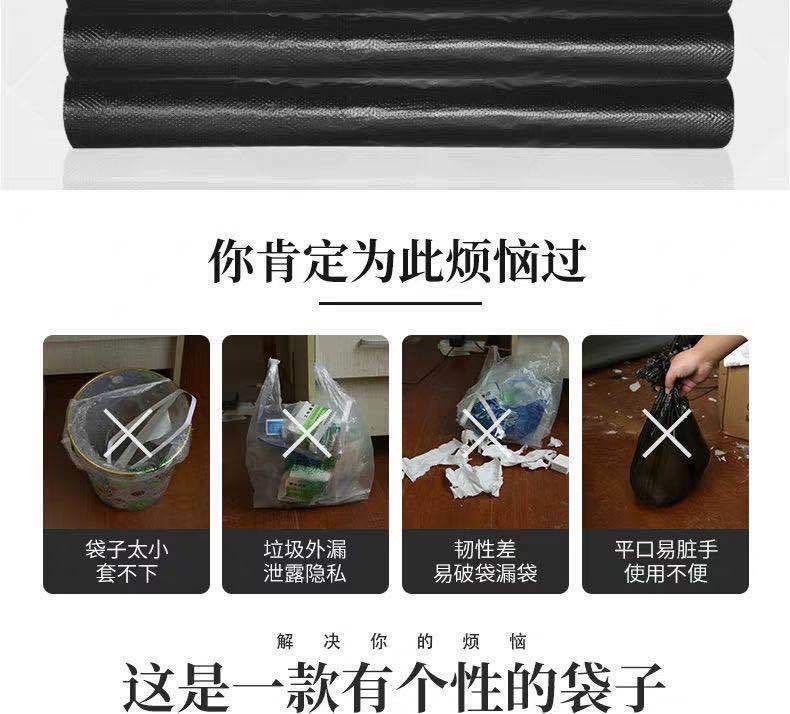 你肯定为此烦恼过

袋子太小
套不下

垃圾外漏
泄露隐私

韧性差
易破袋漏袋

平口易脏手
使用不便

解决你的烦恼

这是一款有个性的袋子