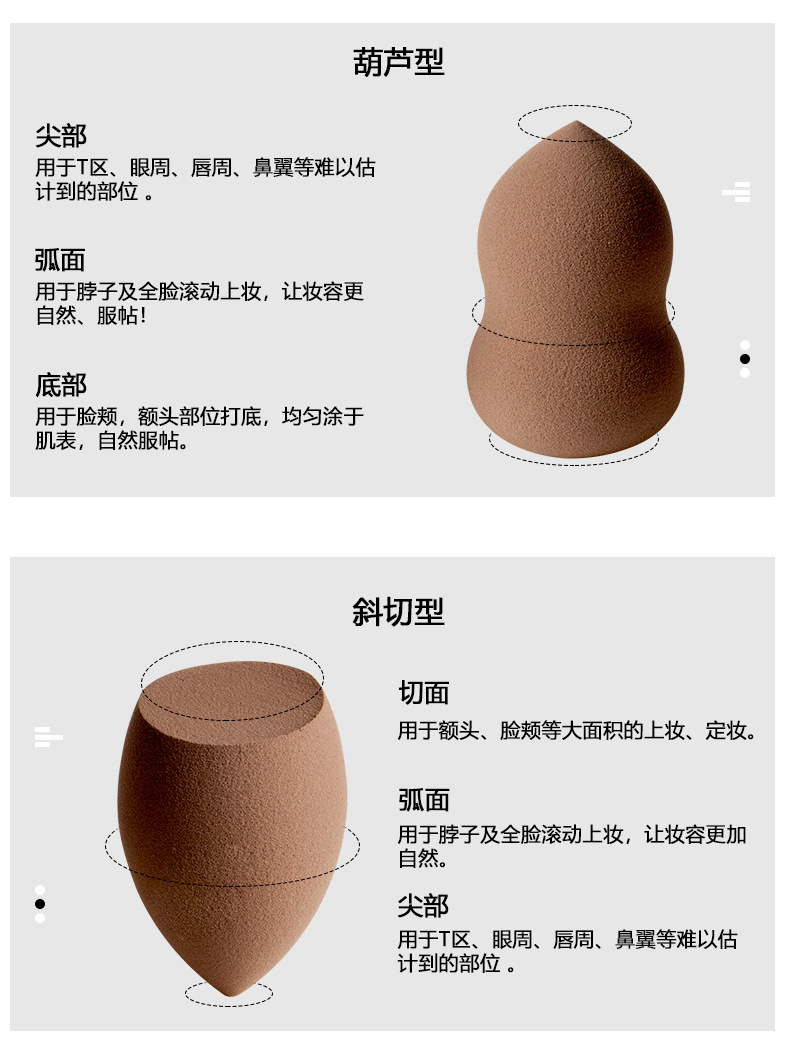 葫芦型

尖部
用于T区、眼周、唇周、鼻翼等难以估计到的部位 。

弧面
用于脖子及全脸滚动上妆，让妆容更自然、服帖！

底部
用于脸颊，额头部位打底，均匀涂于肌表，自然服帖。

斜切型

切面
用于额头、脸颊等大面积的上妆、定妆。

弧面
用于脖子及全脸滚动上妆，让妆容更加自然。

尖部
用于T区、眼周、唇周、鼻翼等难以估计到的部位 。