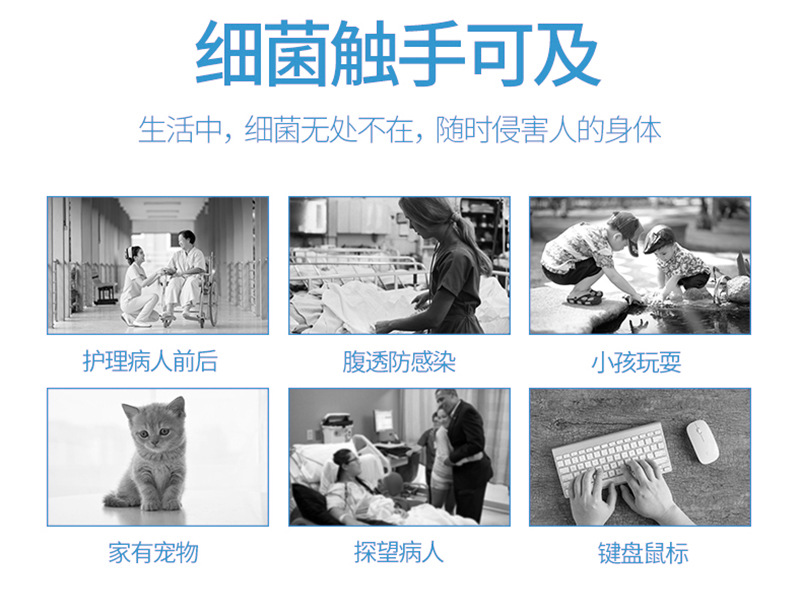 细菌触手可及

生活中，细菌无处不在，随时侵害人的身体

护理病人前后

腹透防感染

小孩玩耍

家有宠物

探望病人

键盘鼠标