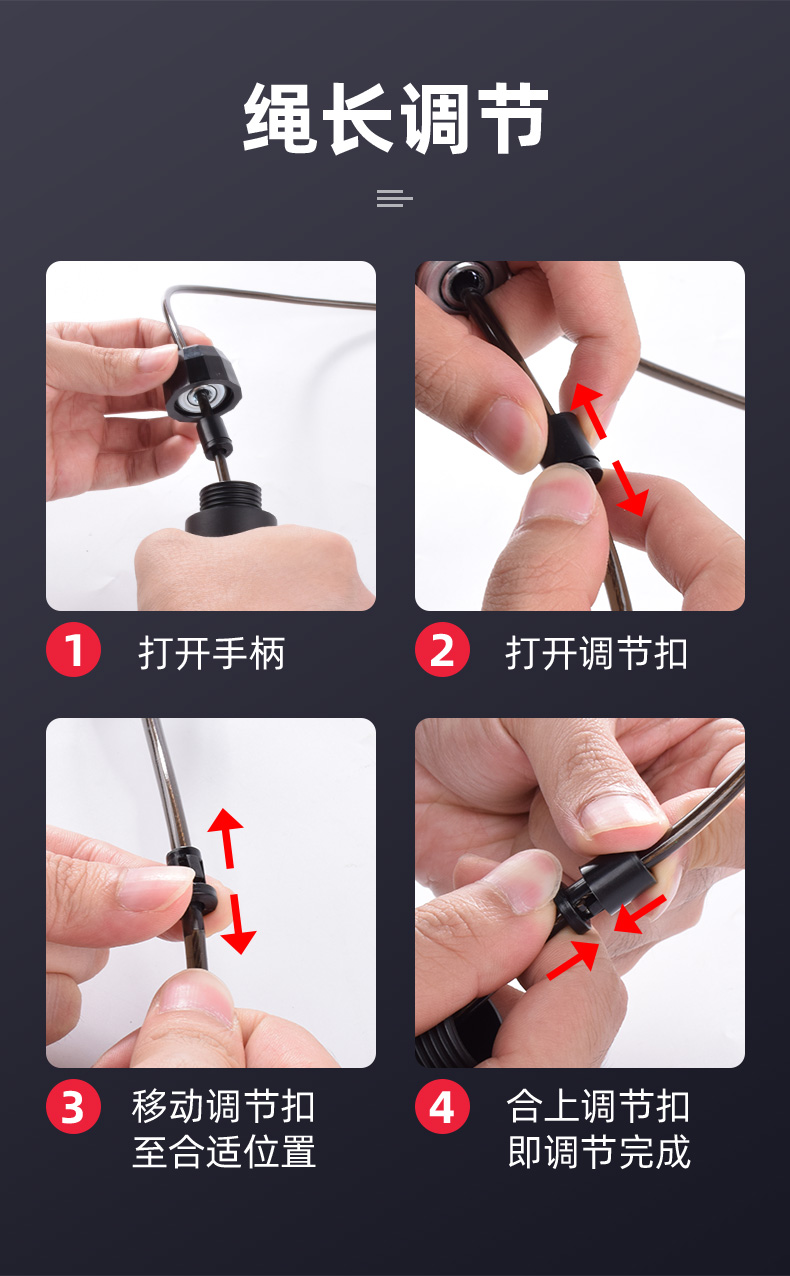 绳长调节

1 打开手柄

2 打开调节扣

3 移动调节扣至合适位置

4 合上调节扣即调节完成