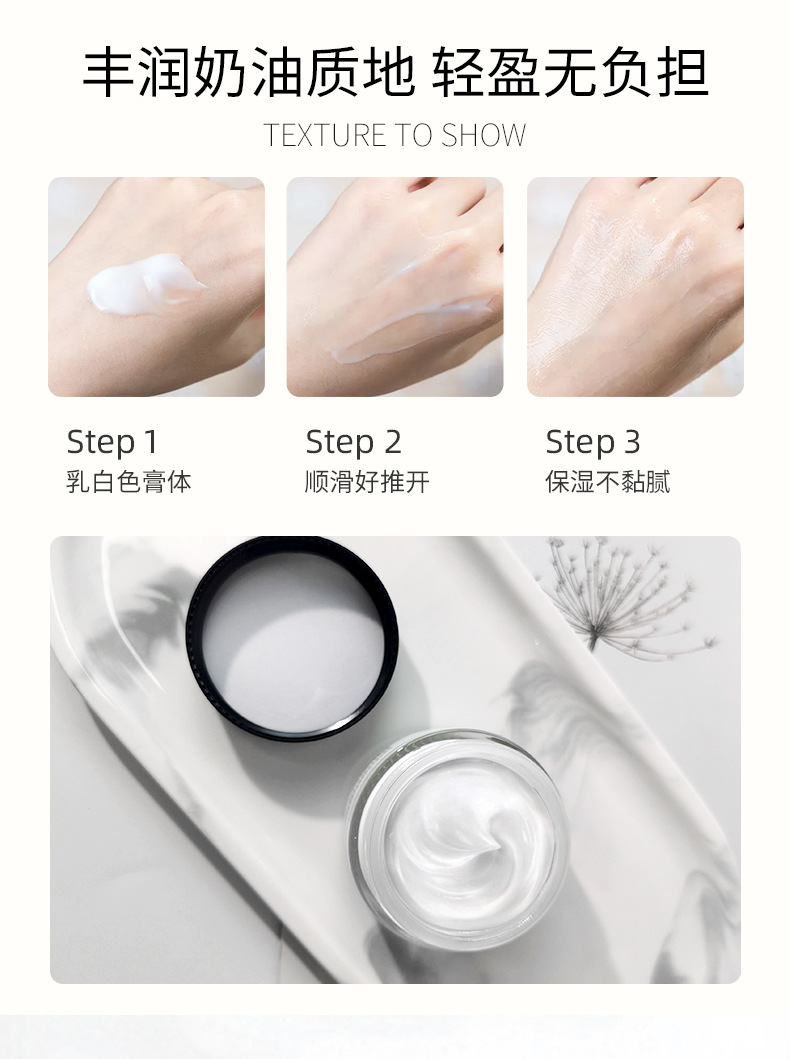 丰润奶油质地 轻盈无负担

TEXTURE TO SHOW

Step 1
乳白色膏体

Step 2
顺滑好推开

Step 3
保湿不黏腻