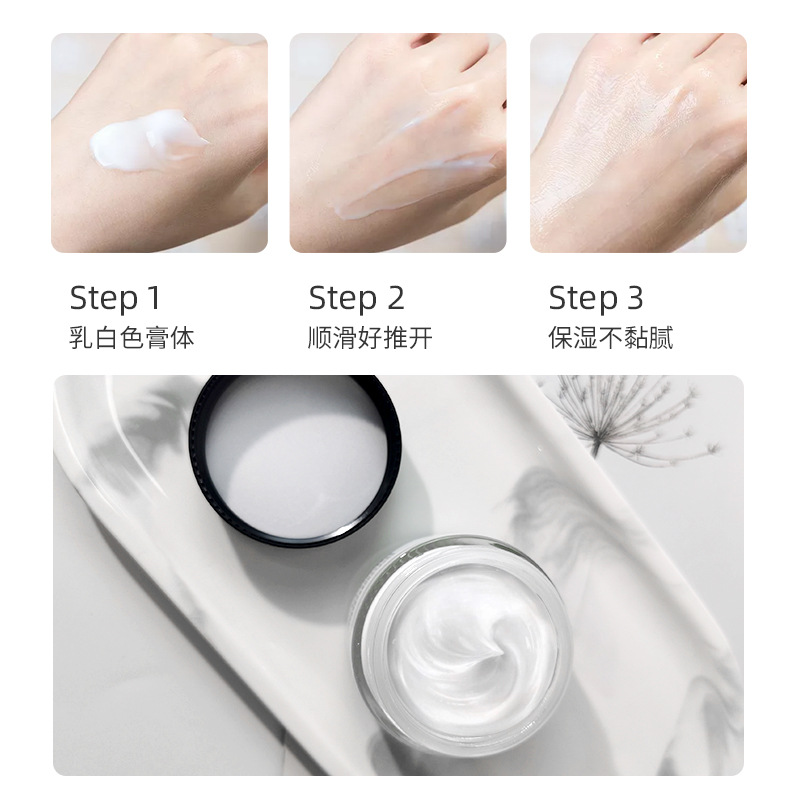 Step 1
乳白色膏体

Step 2
顺滑好推开

Step 3
保湿不黏腻