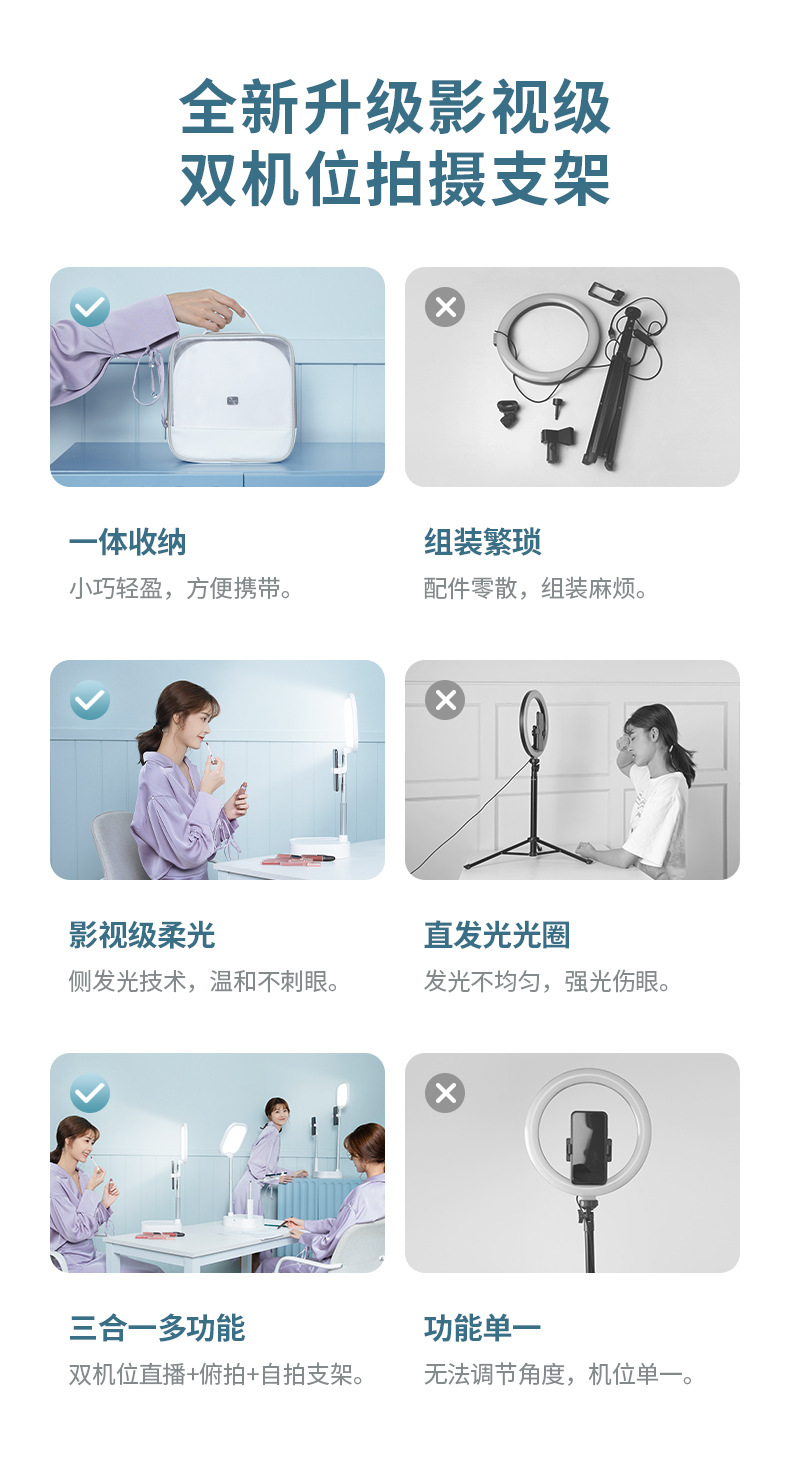 全新升级影视级
双机位拍摄支架

一体收纳
小巧轻盈，方便携带。

组装繁琐
配件零散，组装麻烦。

影视级柔光
侧发光技术，温和不刺眼。

直发光光圈
发光不均匀，强光伤眼。

三合一多功能
双机位直播+俯拍+自拍支架。

功能单一
无法调节角度，机位单一。