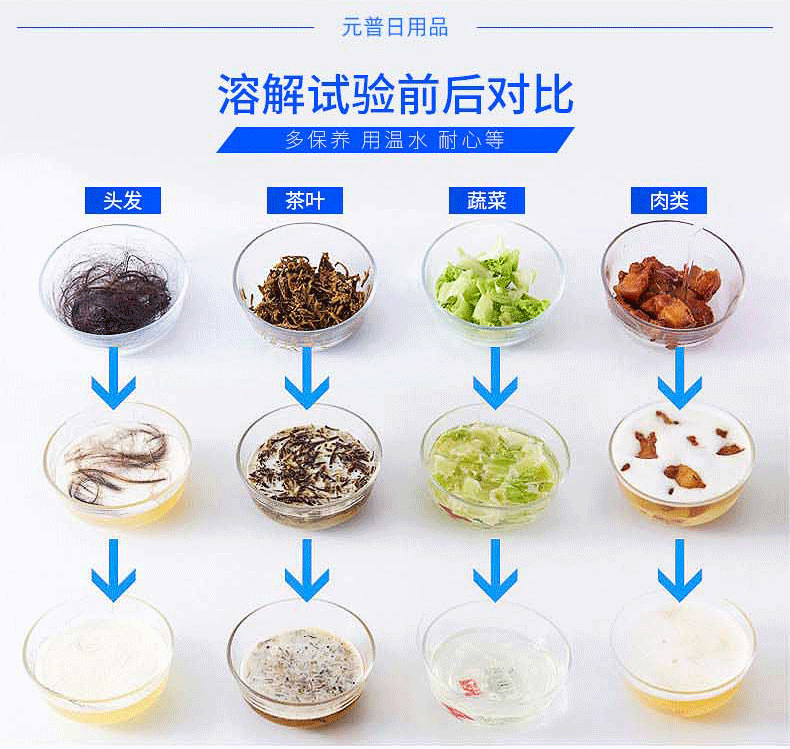 元普日用品

溶解试验前后对比

多保养 用温水 耐心等

头发

茶叶

蔬菜

肉类