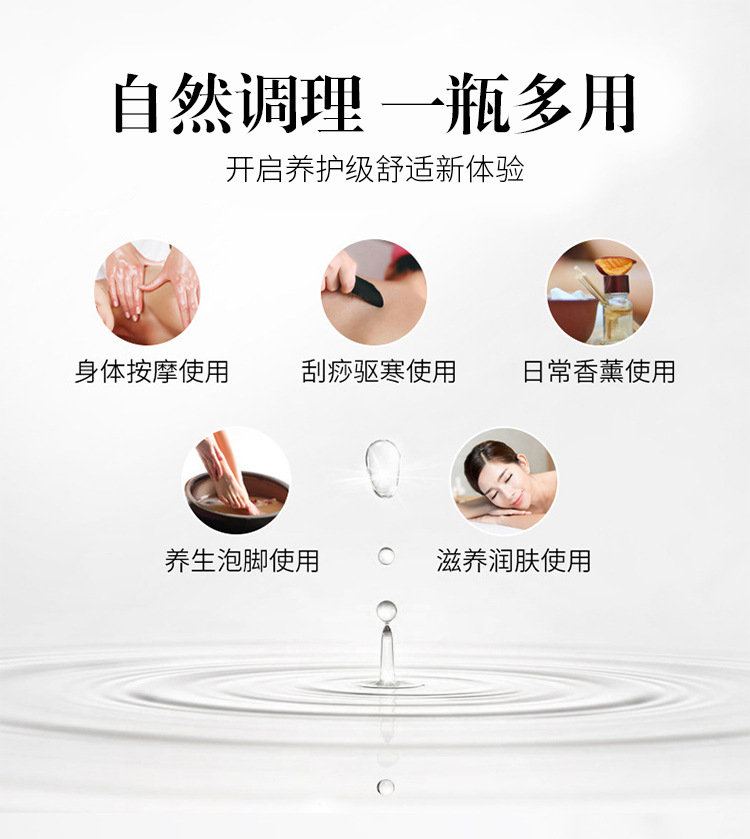 自然调理 一瓶多用

开启养护级舒适新体验

身体按摩使用

刮痧驱寒使用

日常香薰使用

养生泡脚使用

滋养润肤使用