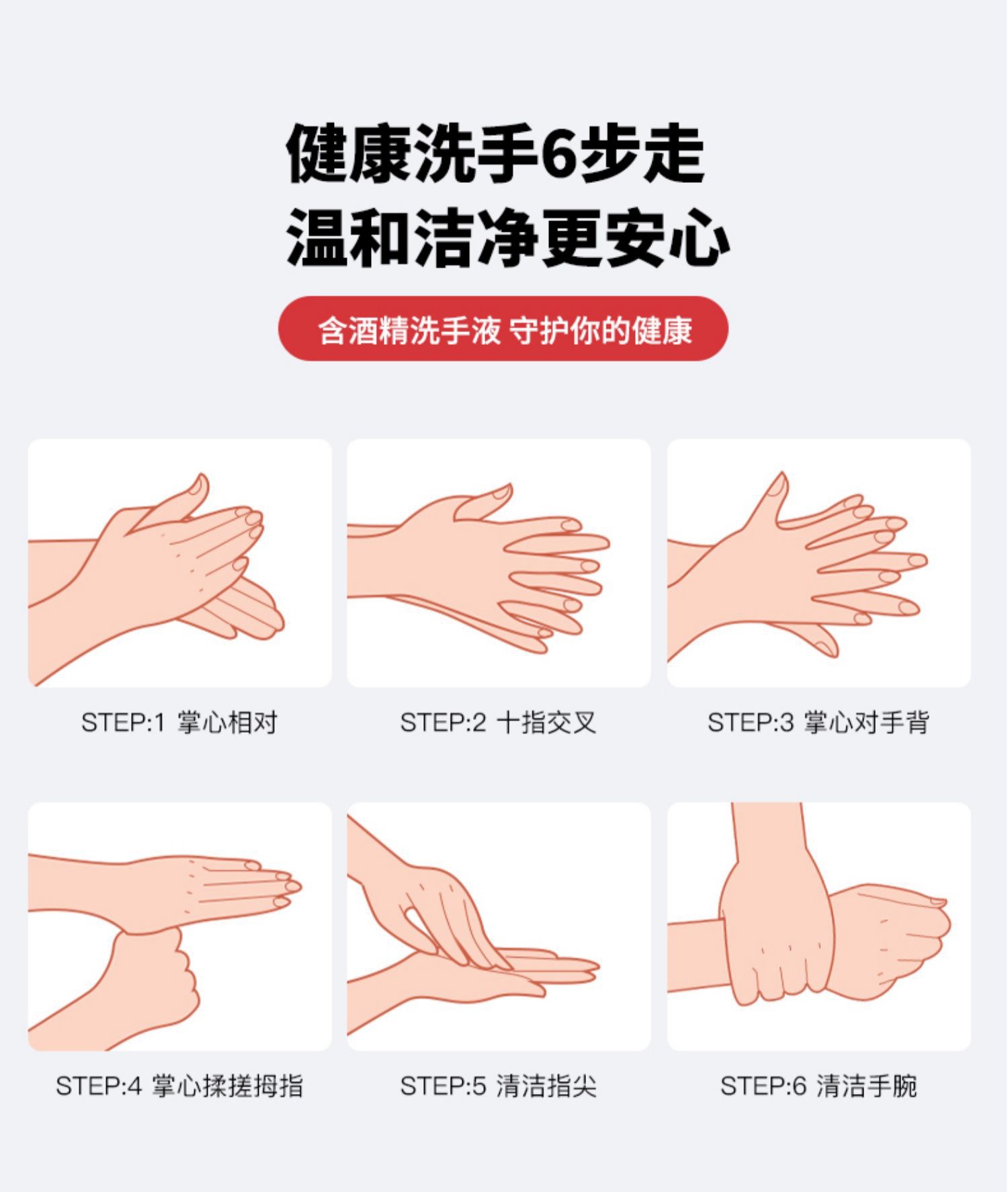 健康洗手6步走
温和洁净更安心

含酒精洗手液 守护你的健康

STEP:1 掌心相对

STEP:2 十指交叉

STEP:3 掌心对手背

STEP:4 掌心揉搓拇指

STEP:5 清洁指尖

STEP:6 清洁手腕