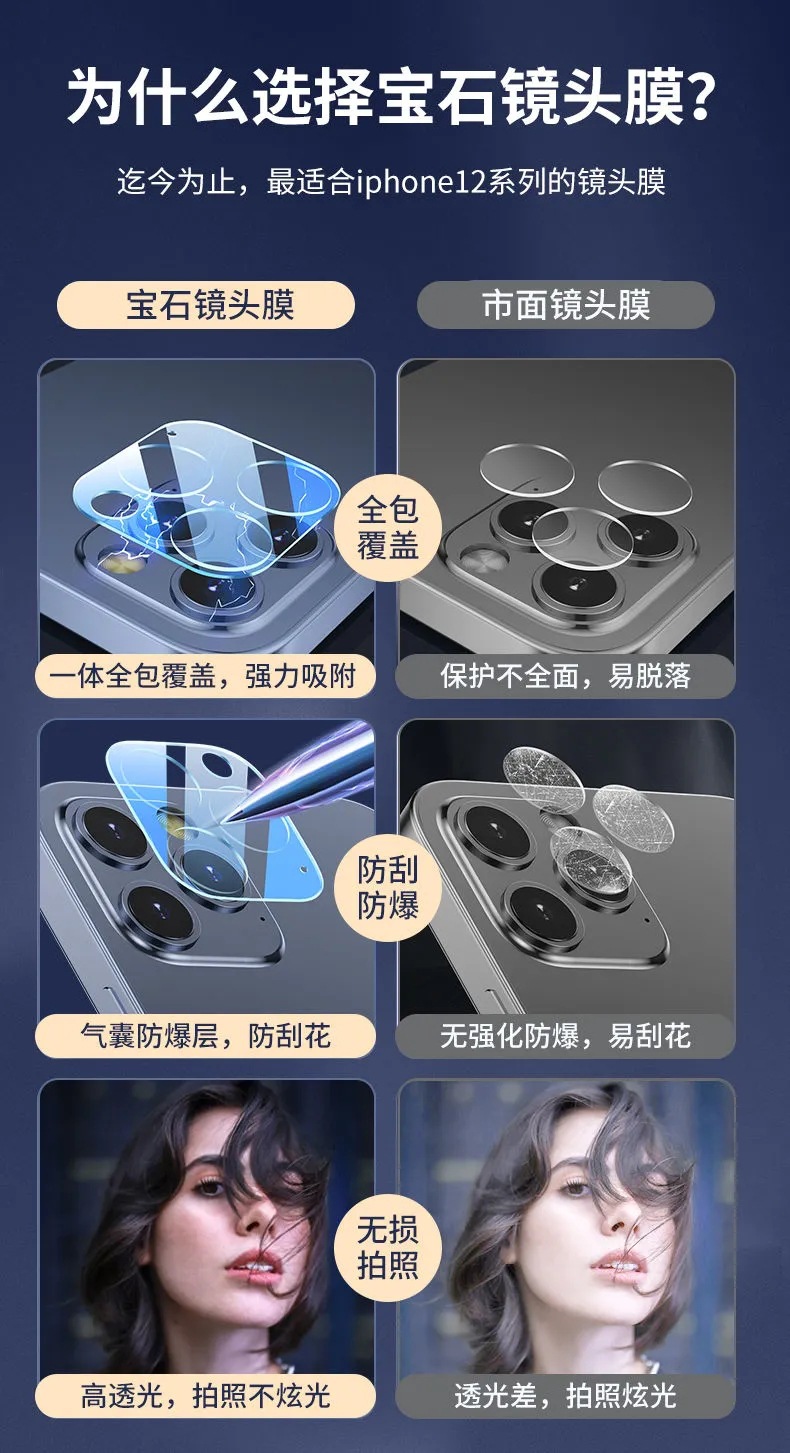 为什么选择宝石镜头膜?

迄今为止，最适合iphone12系列的镜头膜

宝石镜头膜

市面镜头膜

全包覆盖

一体全包覆盖，强力吸附

保护不全面，易脱落

防刮防爆

气囊防爆层，防刮花

无强化防爆，易刮花

无损拍照

高透光，拍照不炫光

透光差，拍照炫光