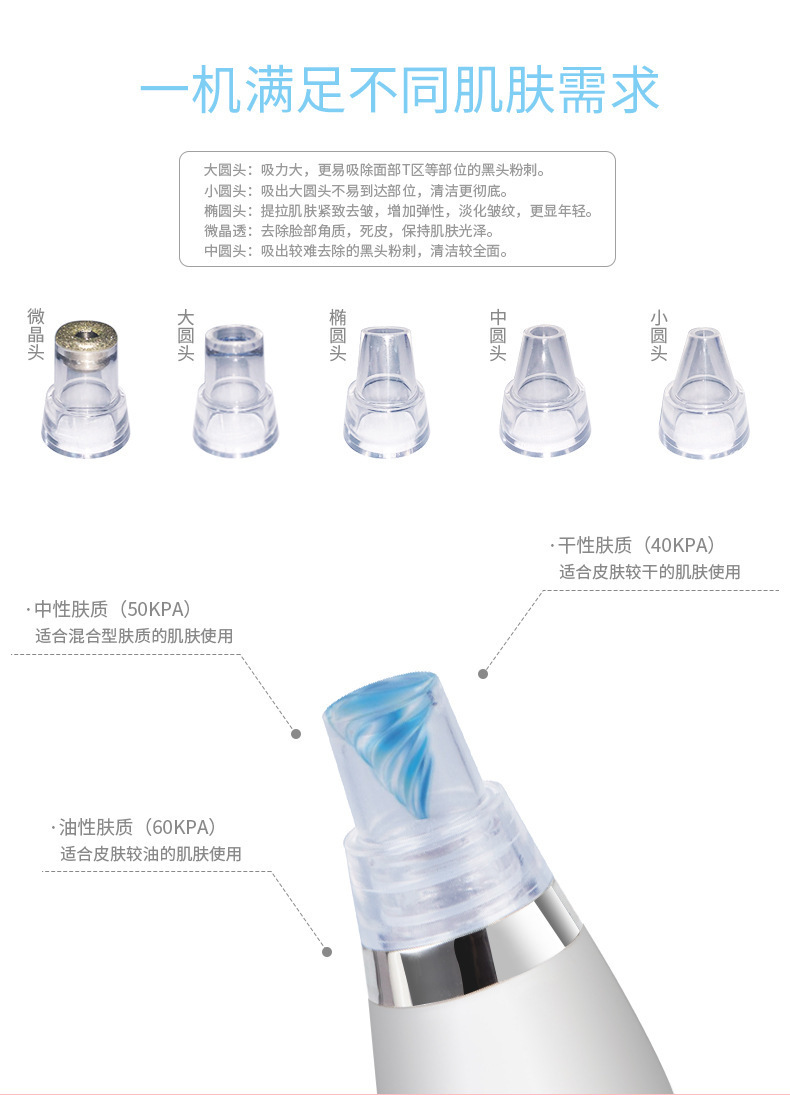 一机满足不同肌肤需求

大圆头：吸力大，更易吸除面部T区等部位的黑头粉刺。
小圆头：吸出大圆头不易到达部位，清洁更彻底。
椭圆头：提拉肌肤紧致去皱，增加弹性，淡化皱纹，更显年轻。
微晶透：去除脸部角质，死皮，保持肌肤光泽。
中圆头：吸出较难去除的黑头粉刺，清洁较全面。

微晶头

大圆头

椭圆头

中圆头

小圆头

·干性肤质（40KPA）
适合皮肤较干的肌肤使用

·中性肤质（50KPA）
适合混合型肤质的肌肤使用

·油性肤质（60KPA）
适合皮肤较油的肌肤使用