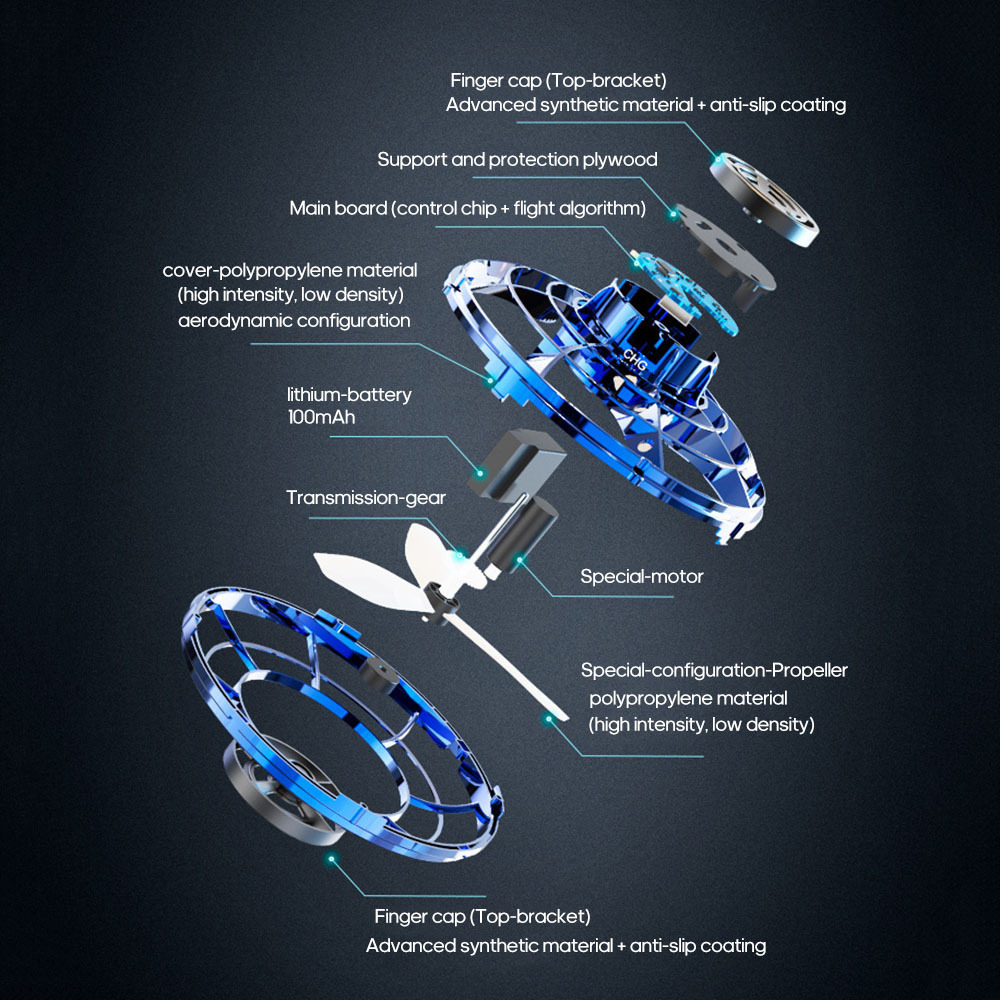 Finger cap (Top-bracket)
Advanced synthetic material + anti-slip coating

Support and protection plywood

Main board (control chip + flight algorithm)

cover-polypropylene material
(high intensity, low density)
aerodynamic configuration

CHG

lithium-battery
100mAh

Transmission-gear

Special-motor

Special-configuration-Propeller
polypropylene material
(high intensity, low density)

Finger cap (Top-bracket)
Advanced synthetic material + anti-slip coating