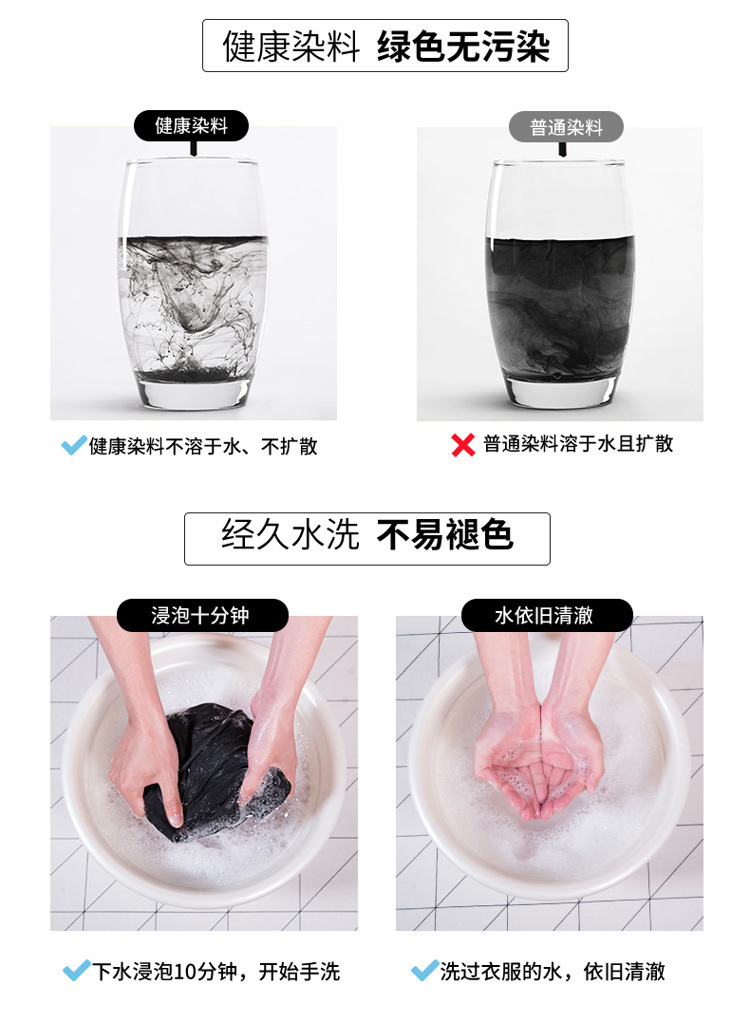 健康染料 绿色无污染

健康染料

普通染料

健康染料不溶于水、不扩散

普通染料溶于水且扩散

经久水洗 不易褪色

浸泡十分钟

水依旧清澈

下水浸泡10分钟，开始手洗

洗过衣服的水，依旧清澈