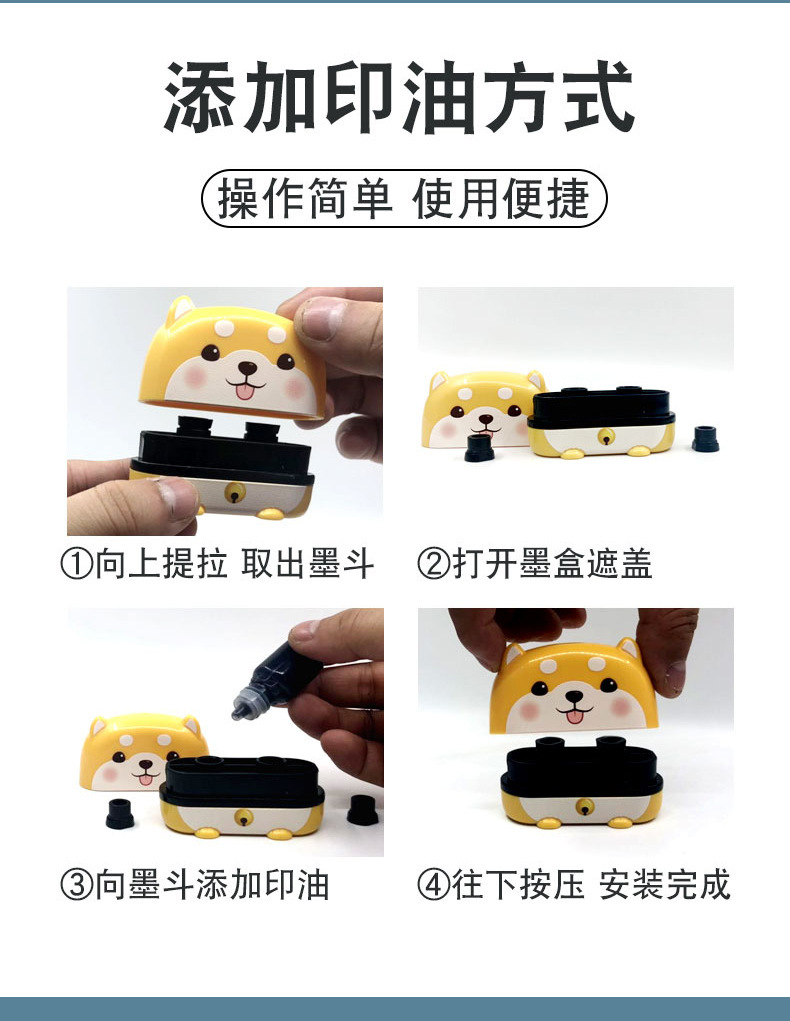 添加印油方式

操作简单 使用便捷

①向上提拉 取出墨斗

②打开墨盒遮盖

③向墨斗添加印油

④往下按压 安装完成