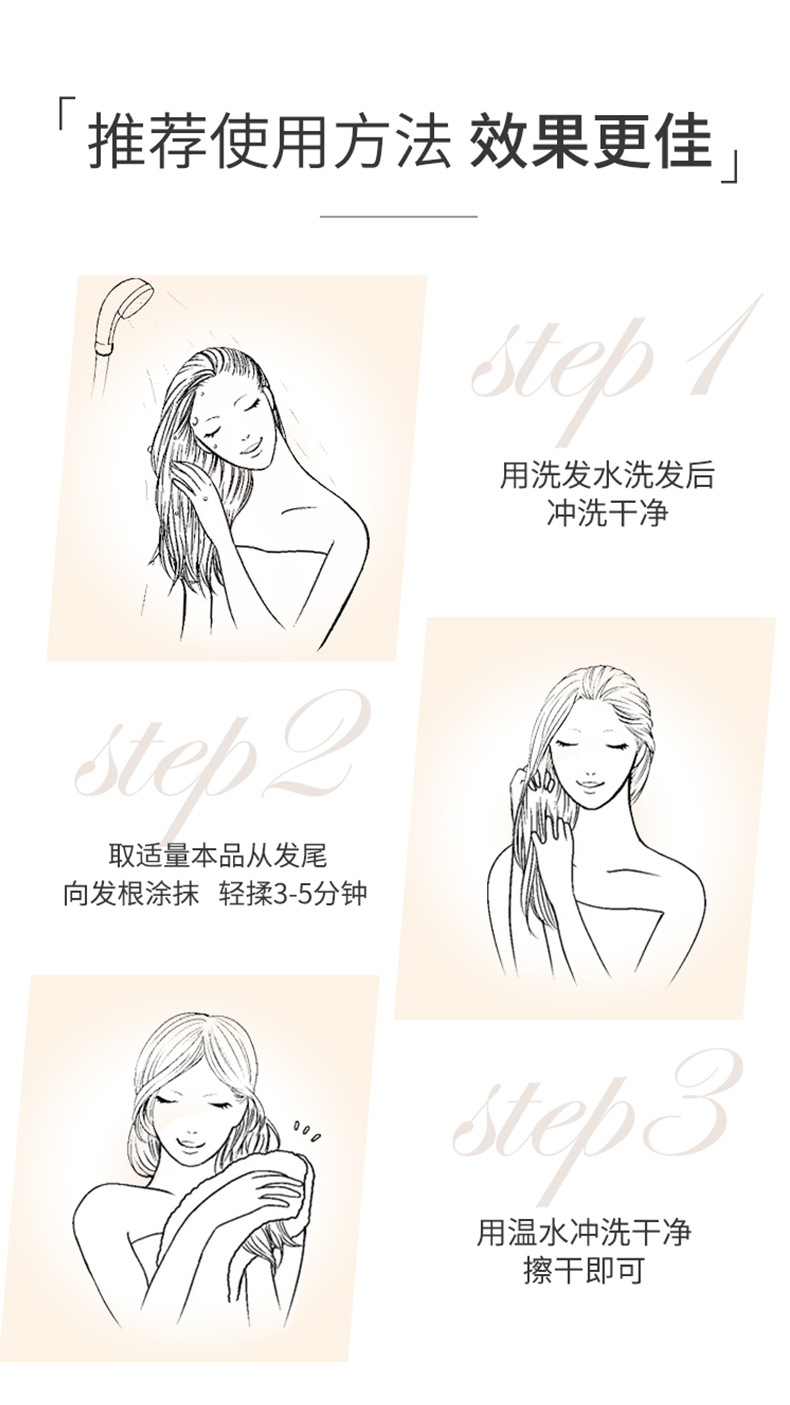 「推荐使用方法 效果更佳」

step 1

用洗发水洗发后
冲洗干净

step 2

取适量本品从发尾
向发根涂抹 轻揉3-5分钟

step 3

用温水冲洗干净
擦干即可