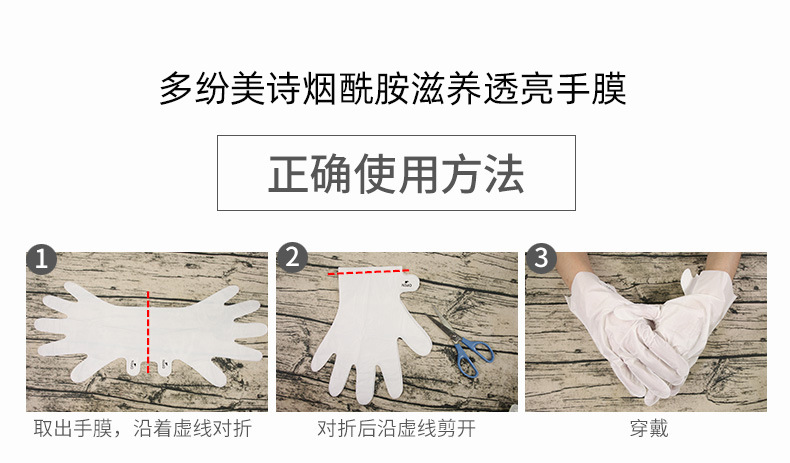 多纷美诗烟酰胺滋养透亮手膜

正确使用方法

1

取出手膜，沿着虚线对折

2

对折后沿虚线剪开

3

穿戴