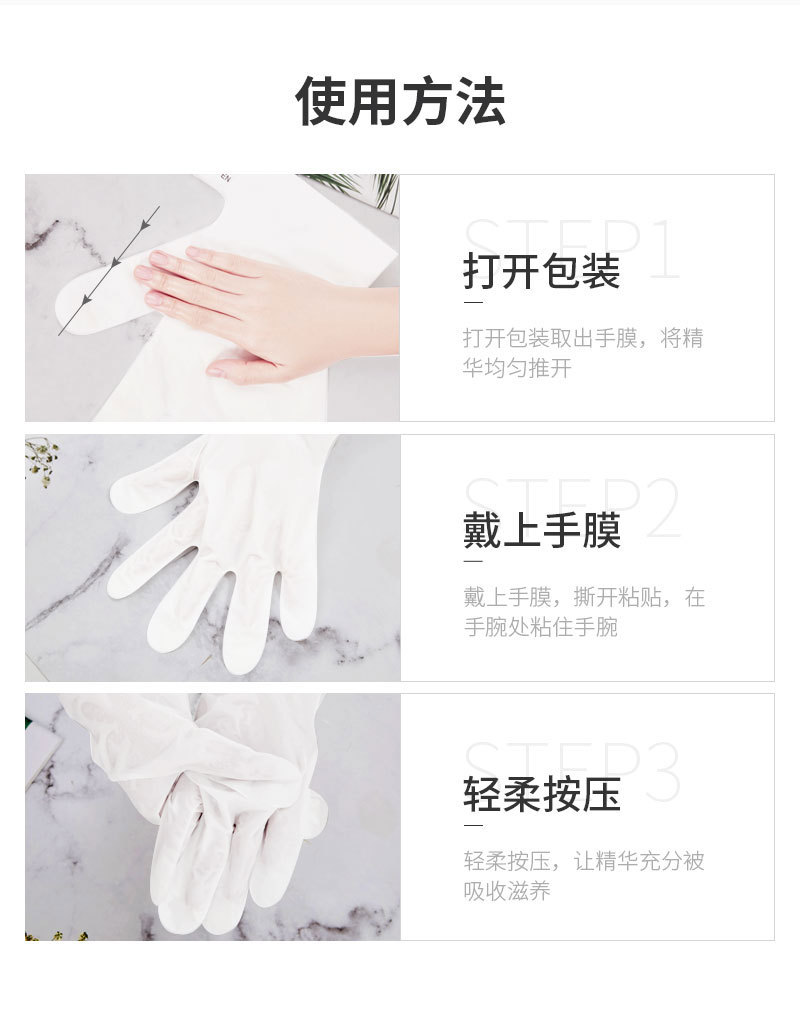 使用方法

STEP1

打开包装

打开包装取出手膜，将精华均匀推开

STEP2

戴上手膜

戴上手膜，撕开粘贴，在手腕处粘住手腕

STEP3

轻柔按压

轻柔按压，让精华充分被吸收滋养