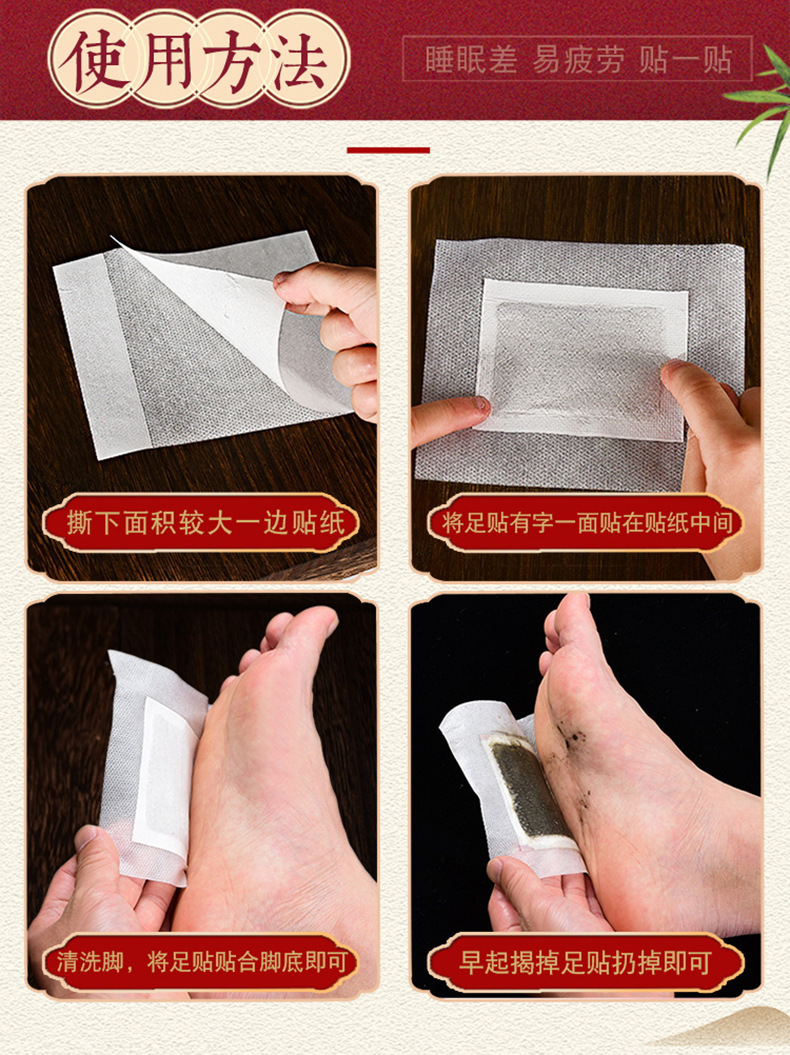 使用方法

睡眠差 易疲劳 贴一贴

撕下面积较大一边贴纸

将足贴有字一面贴在贴纸中间

清洗脚，将足贴贴合脚底即可

早起揭掉足贴扔掉即可