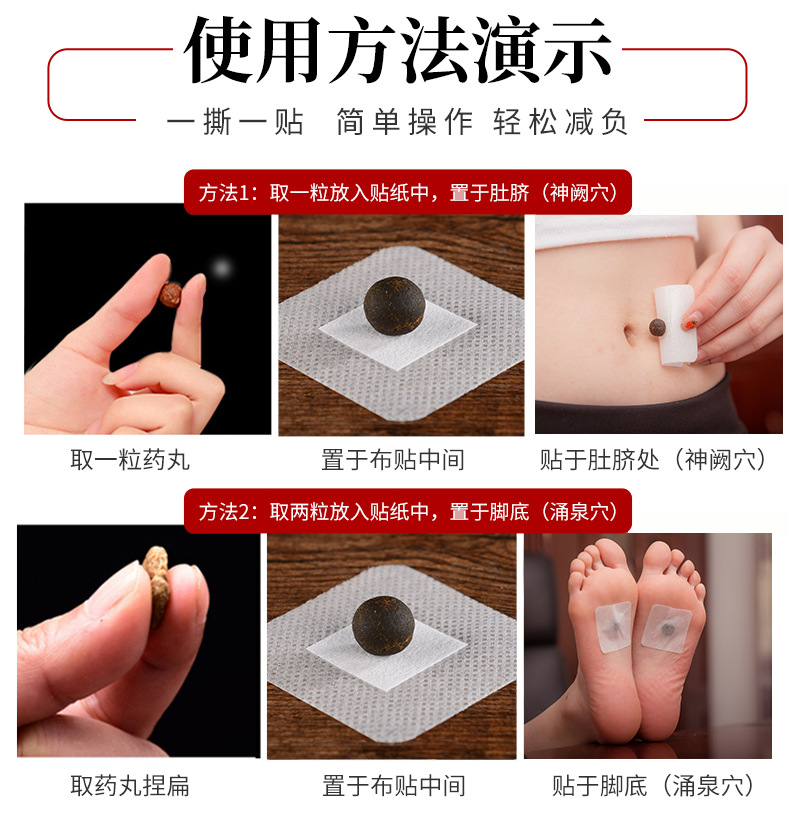 使用方法演示

一撕一贴 简单操作 轻松减负

方法1：取一粒放入贴纸中，置于肚脐（神阙穴）

取一粒药丸

置于布贴中间

贴于肚脐处（神阙穴）

方法2：取两粒放入贴纸中，置于脚底（涌泉穴）

取药丸捏扁

置于布贴中间

贴于脚底（涌泉穴）