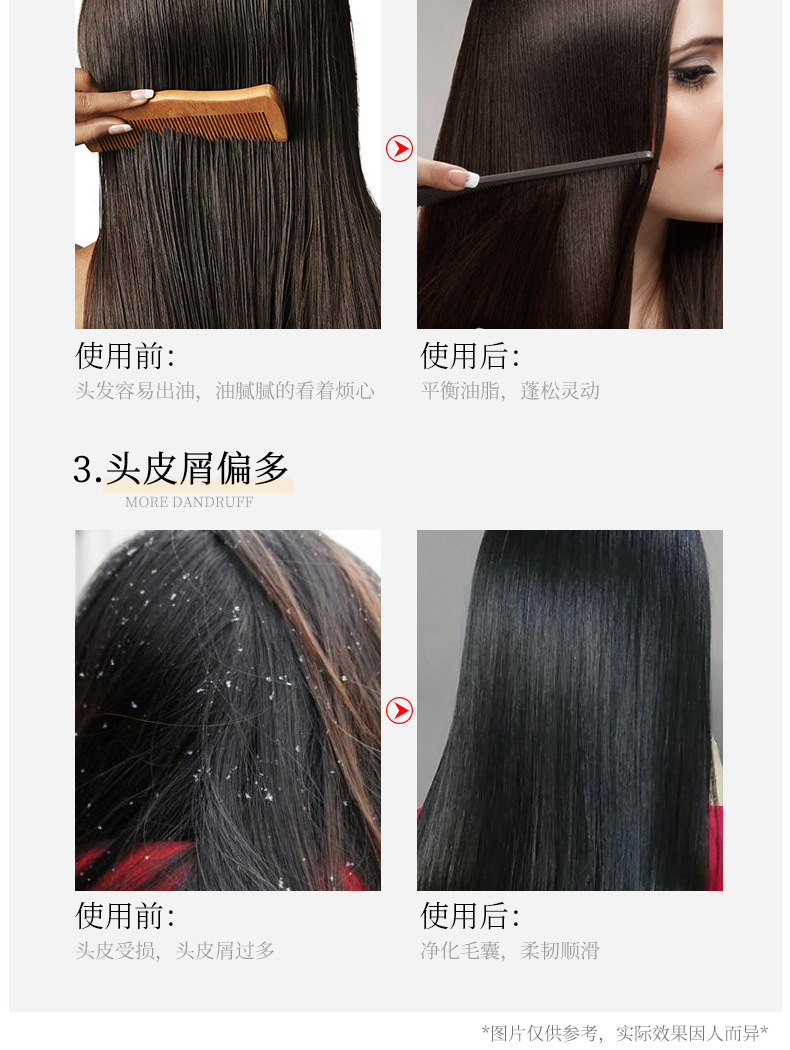 使用前:
头发容易出油，油腻腻的看着烦心

使用后:
平衡油脂，蓬松灵动

3.头皮屑偏多
MORE DANDRUFF

使用前:
头皮受损，头皮屑过多

使用后:
净化毛囊，柔韧顺滑

*图片仅供参考，实际效果因人而异*