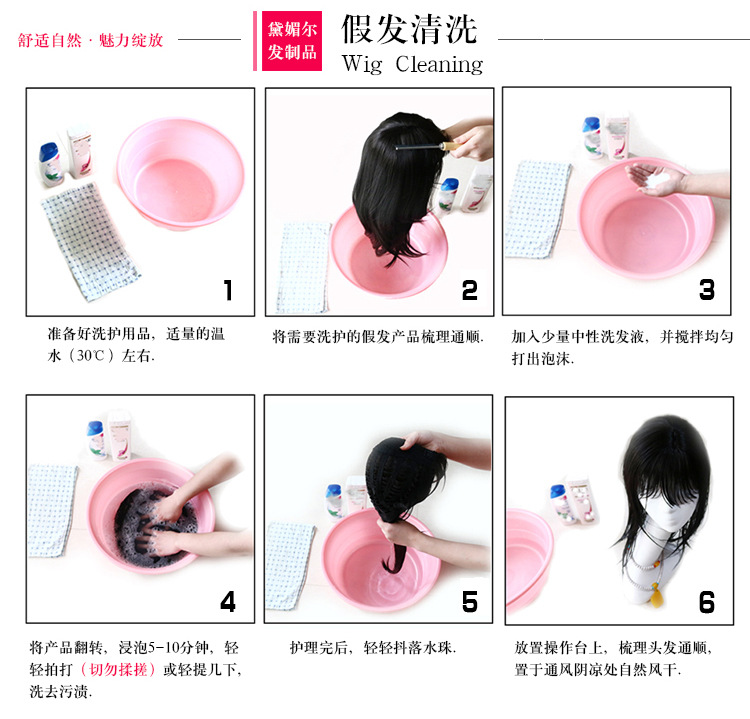 舒适自然 · 魅力绽放

黛媚尔发制品

假发清洗
Wig Cleaning

1
准备好洗护用品，适量的温水（30℃）左右.

2
将需要洗护的假发产品梳理通顺.

3
加入少量中性洗发液，并搅拌均匀打出泡沫.

4
将产品翻转，浸泡5-10分钟，轻轻拍打（切勿揉搓）或轻提几下，洗去污渍.

5
护理完后，轻轻抖落水珠.

6
放置操作台上，梳理头发通顺，置于通风阴凉处自然风干.