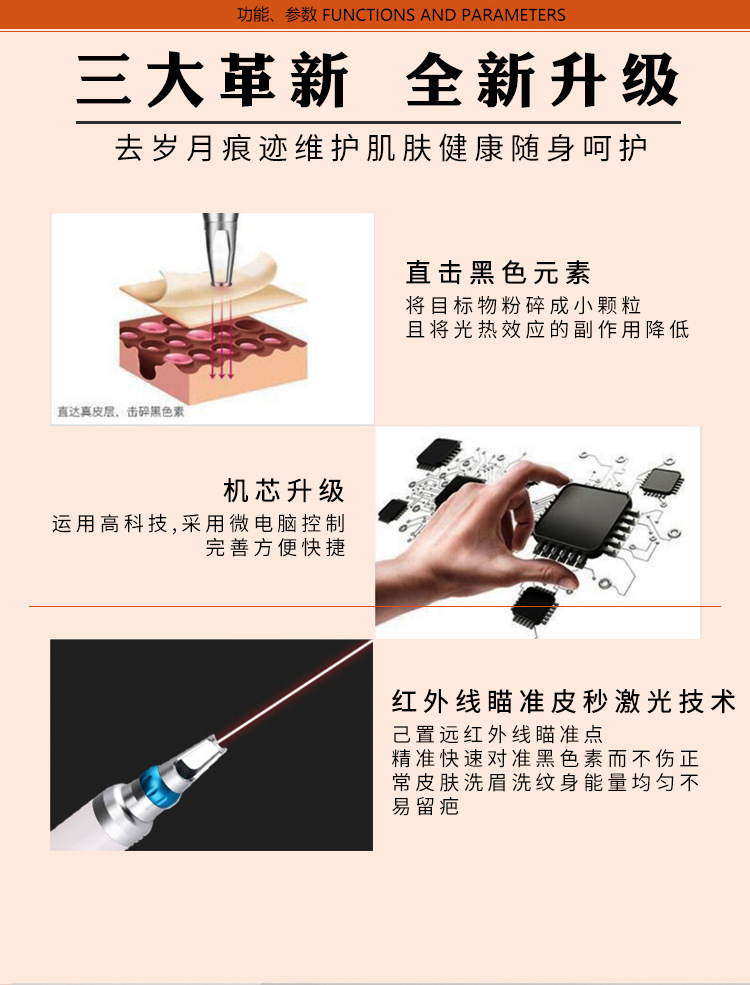 功能、参数 FUNCTIONS AND PARAMETERS

三大革新 全新升级

去岁月痕迹维护肌肤健康随身呵护

直达真皮层，击碎黑色素

直击黑色元素
将目标物粉碎成小颗粒
且将光热效应的副作用降低

机芯升级
运用高科技,采用微电脑控制
完善方便快捷

红外线瞄准皮秒激光技术
己置远红外线瞄准点
精准快速对准黑色素而不伤正常皮肤洗眉洗纹身能量均匀不易留疤