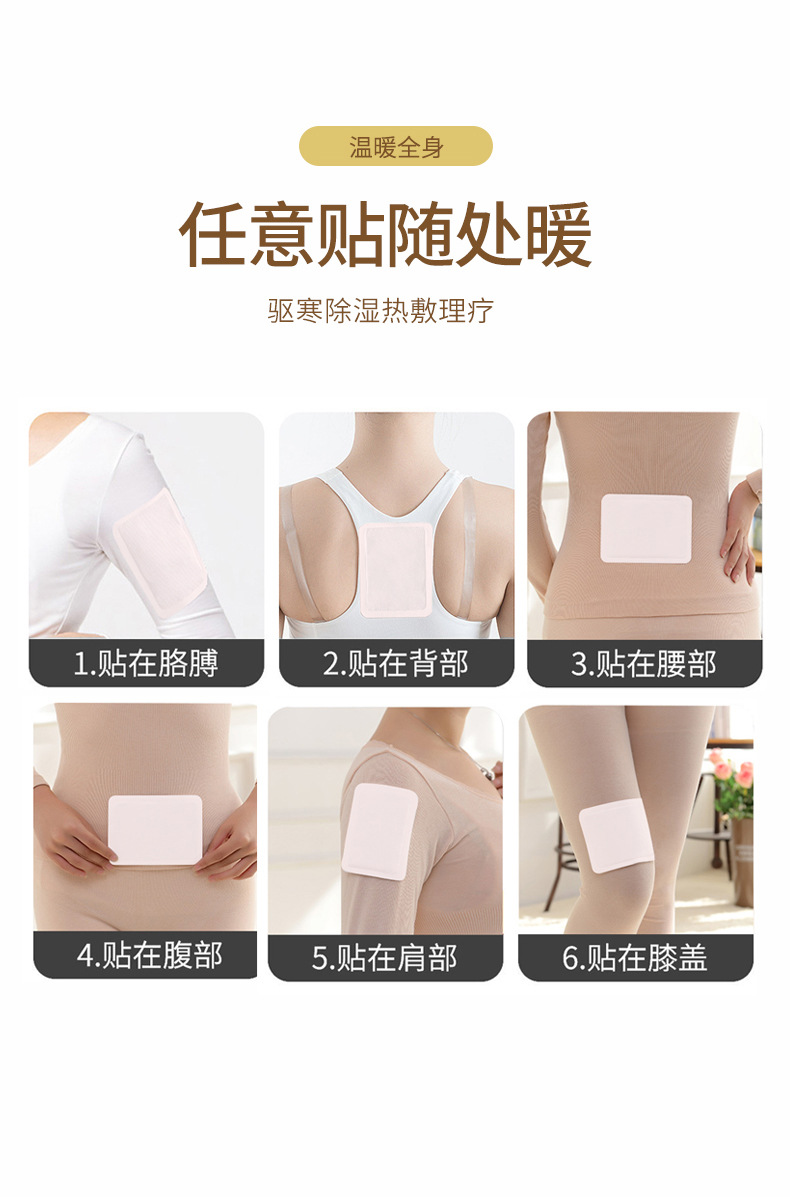 温暖全身

任意贴随处暖

驱寒除湿热敷理疗

1.贴在胳膊

2.贴在背部

3.贴在腰部

4.贴在腹部

5.贴在肩部

6.贴在膝盖