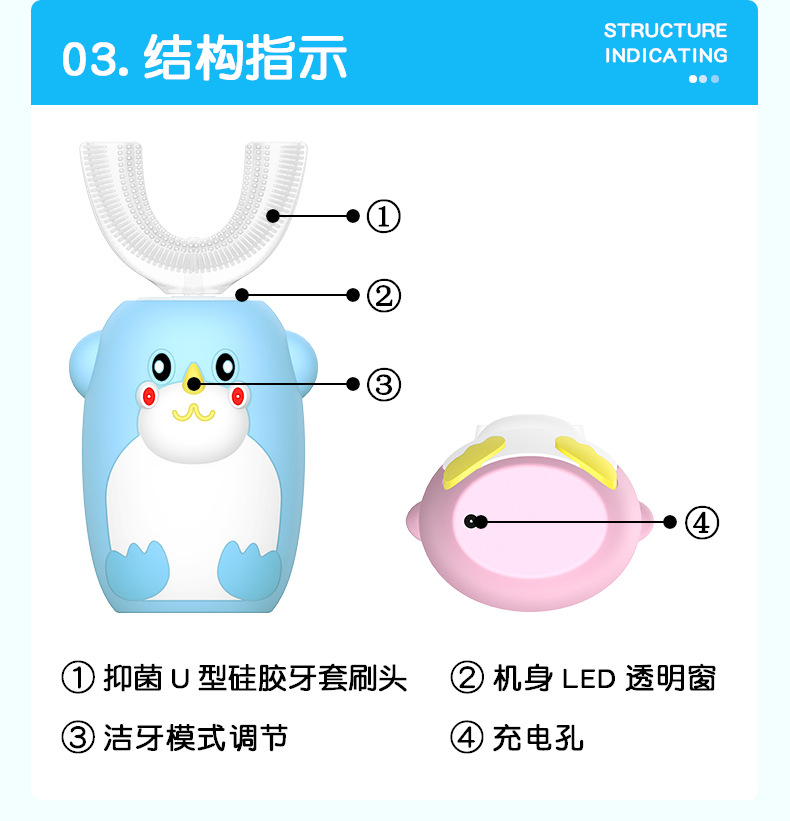 03. 结构指示

STRUCTURE INDICATING

①

②

③

④

① 抑菌 U 型硅胶牙套刷头

② 机身 LED 透明窗

③ 洁牙模式调节

④ 充电孔