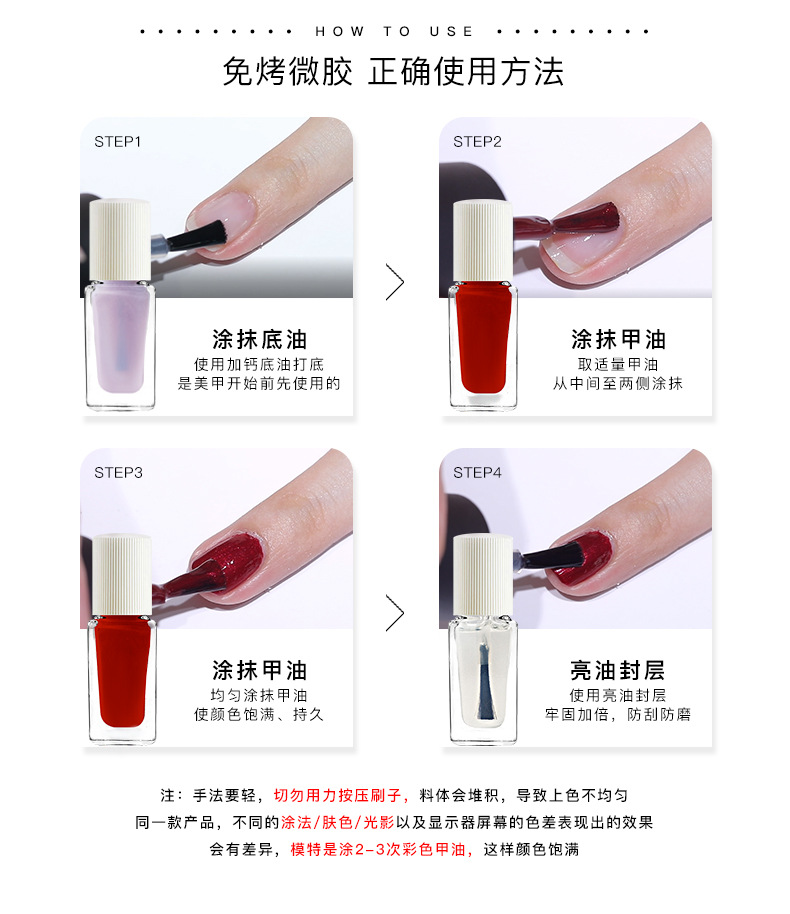 HOW TO USE

免烤微胶 正确使用方法

STEP1

涂抹底油
使用加钙底油打底
是美甲开始前先使用的

STEP2

涂抹甲油
取适量甲油
从中间至两侧涂抹

STEP3

涂抹甲油
均匀涂抹甲油
使颜色饱满、持久

STEP4

亮油封层
使用亮油封层
牢固加倍，防刮防磨

注：手法要轻，切勿用力按压刷子，料体会堆积，导致上色不均匀
同一款产品，不同的涂法/肤色/光影以及显示器屏幕的色差表现出的效果
会有差异，模特是涂2-3次彩色甲油，这样颜色饱满