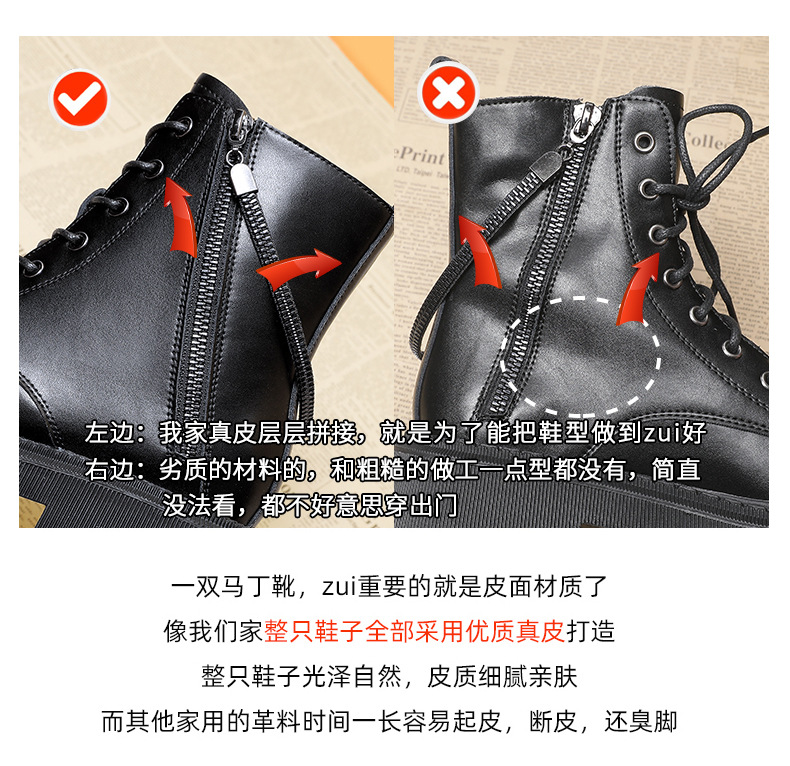 ePrint
LTD. Taipei Taiw

Colle

左边：我家真皮层层拼接，就是为了能把鞋型做到zui好
右边：劣质的材料的，和粗糙的做工一点型都没有，简直没法看，都不好意思穿出门

一双马丁靴，zui重要的就是皮面材质了
像我们家整只鞋子全部采用优质真皮打造
整只鞋子光泽自然，皮质细腻亲肤
而其他家用的革料时间一长容易起皮，断皮，还臭脚