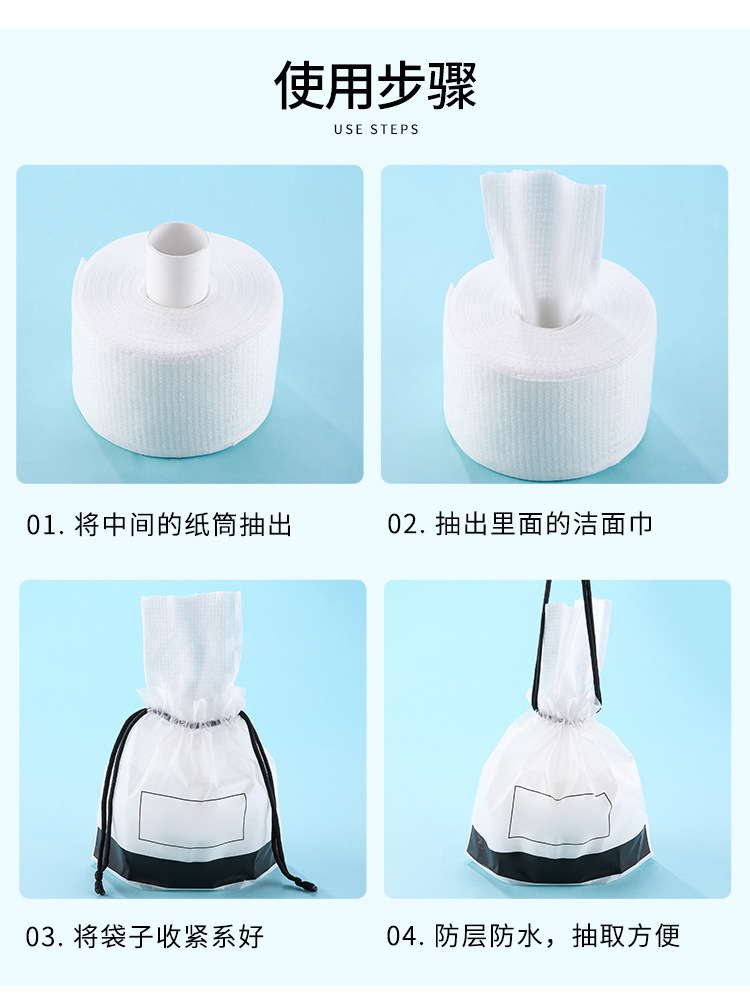 使用步骤

USE STEPS

01. 将中间的纸筒抽出

02. 抽出里面的洁面巾

03. 将袋子收紧系好

04. 防层防水，抽取方便