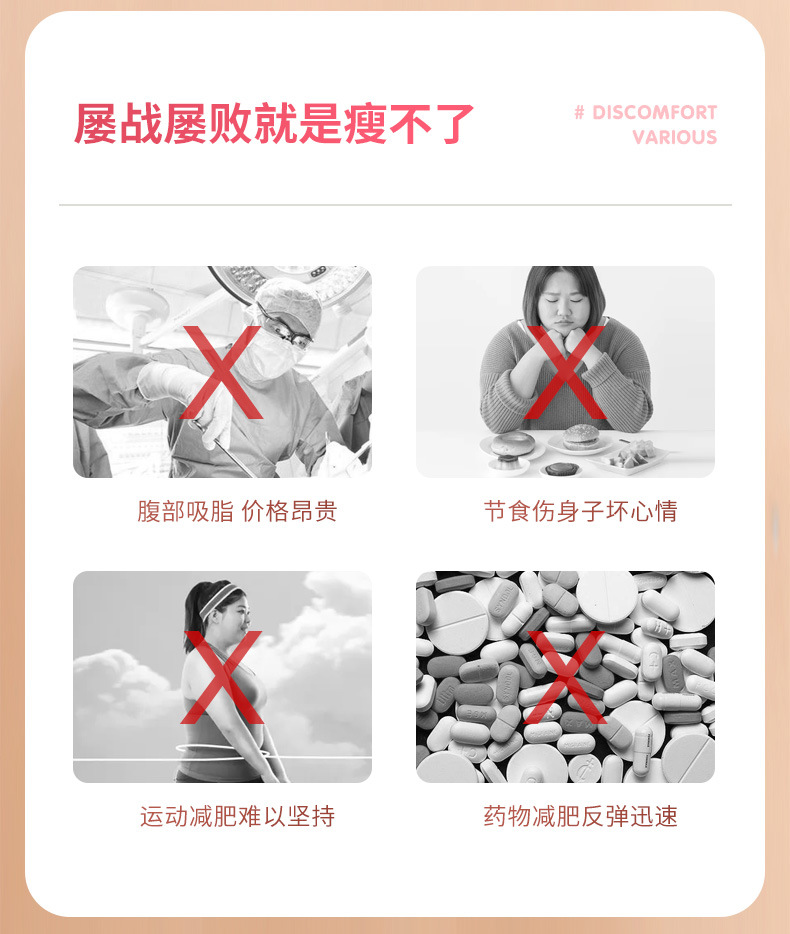 屡战屡败就是瘦不了

# DISCOMFORT
VARIOUS

腹部吸脂 价格昂贵

节食伤身子坏心情

运动减肥难以坚持

药物减肥反弹迅速