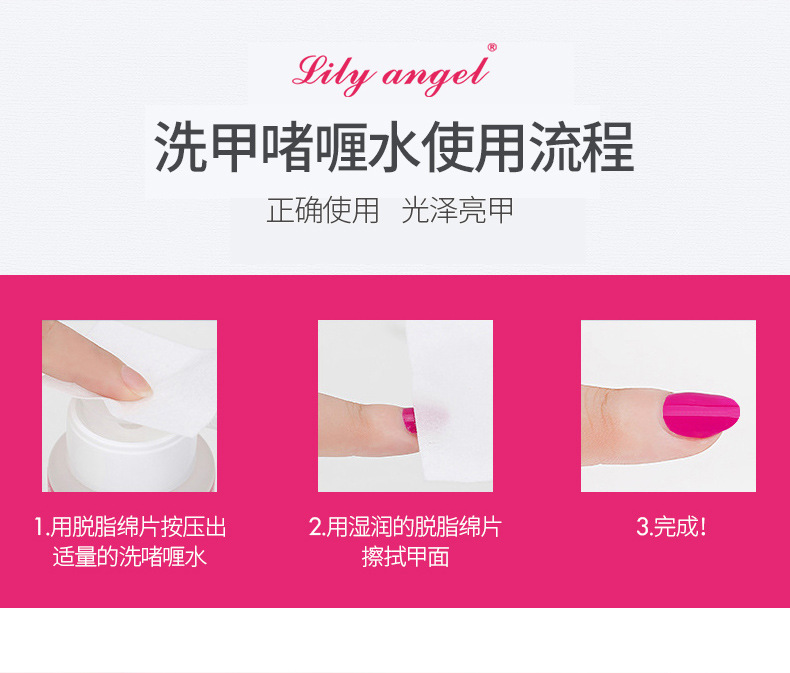 Lily angel®

洗甲啫喱水使用流程

正确使用　光泽亮甲

1.用脱脂绵片按压出适量的洗啫喱水

2.用湿润的脱脂绵片擦拭甲面

3.完成!