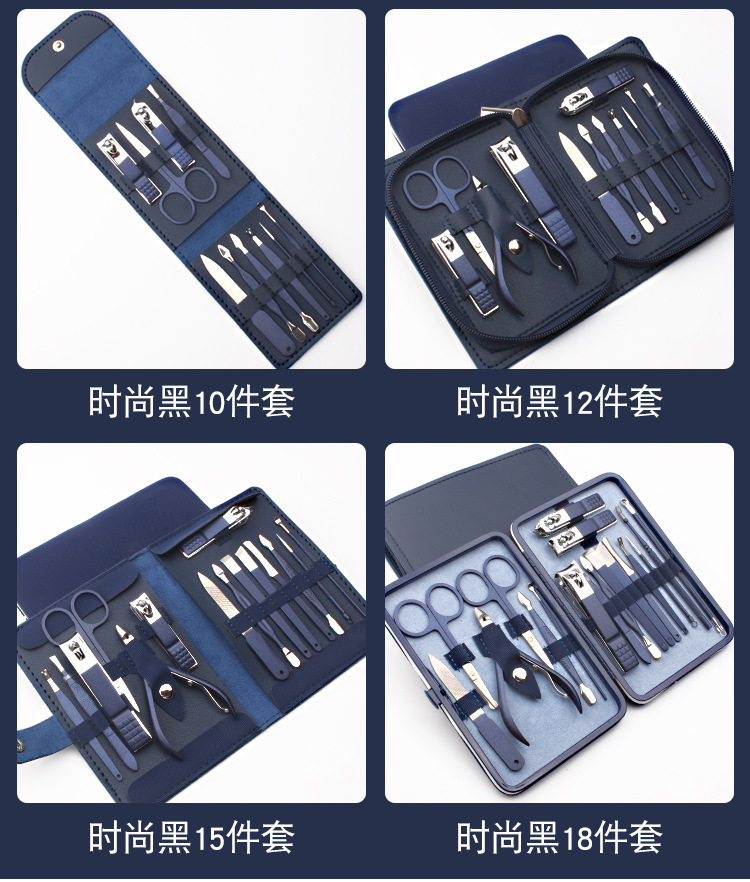 时尚黑10件套

时尚黑12件套

时尚黑15件套

时尚黑18件套