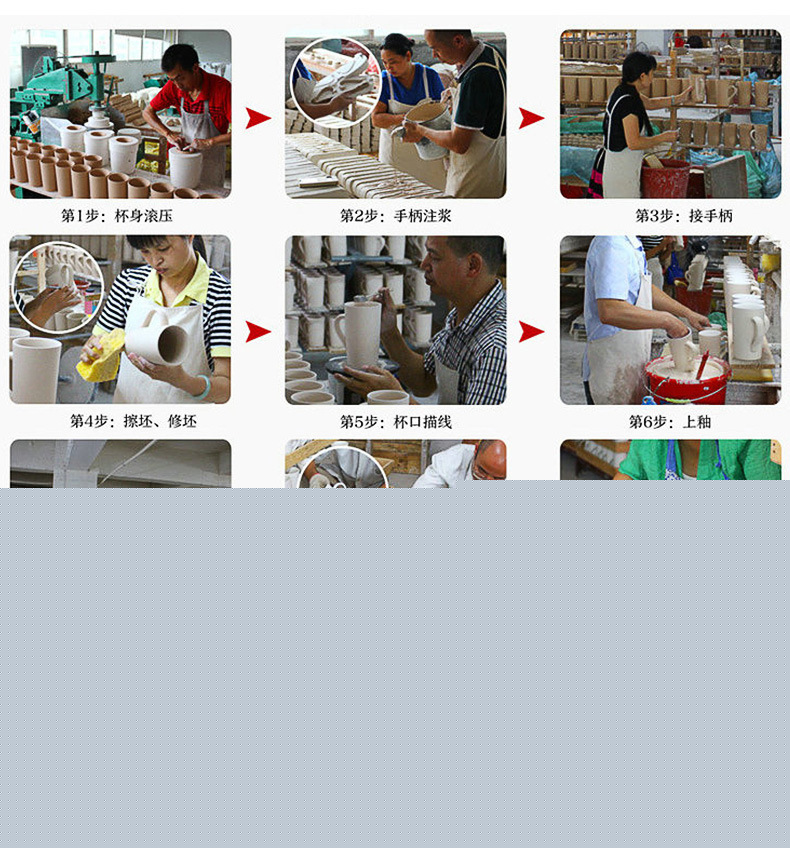 第1步：杯身滚压

第2步：手柄注浆

第3步：接手柄

第4步：擦坯、修坯

第5步：杯口描线

第6步：上釉