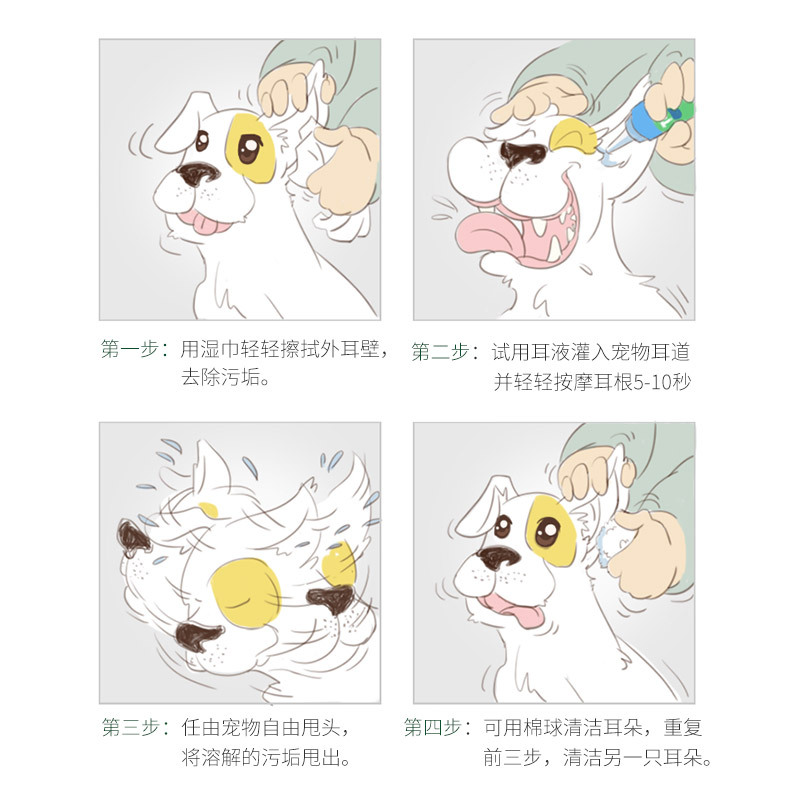 第一步：用湿巾轻轻擦拭外耳壁，去除污垢。

第二步：试用耳液灌入宠物耳道并轻轻按摩耳根5-10秒

第三步：任由宠物自由甩头，将溶解的污垢甩出。

第四步：可用棉球清洁耳朵，重复前三步，清洁另一只耳朵。