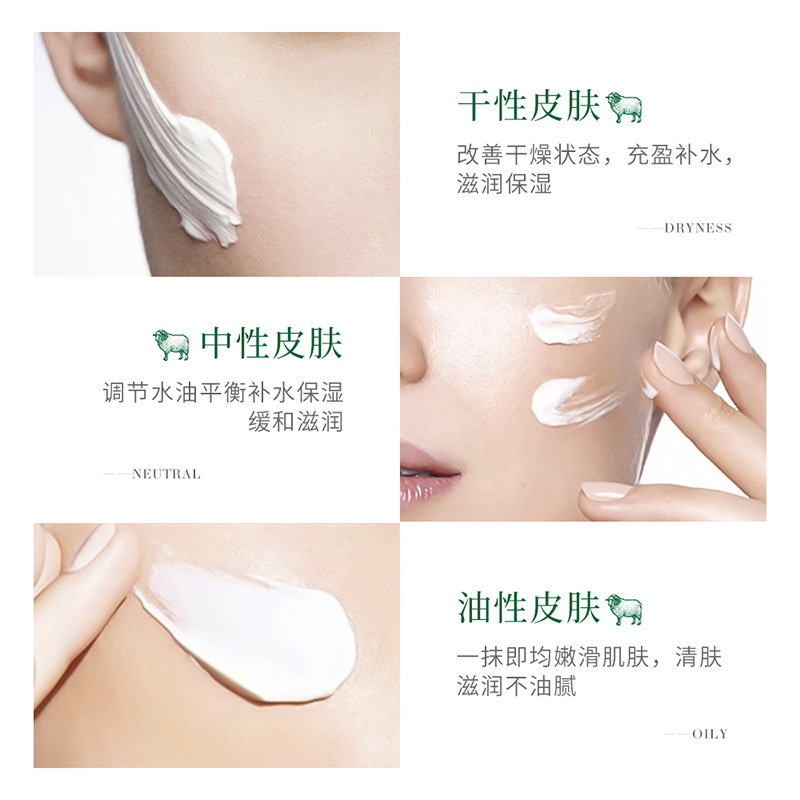 干性皮肤

改善干燥状态，充盈补水，滋润保湿

——DRYNESS

中性皮肤

调节水油平衡补水保湿
缓和滋润

——NEUTRAL

油性皮肤

一抹即均嫩滑肌肤，清肤滋润不油腻

——OILY