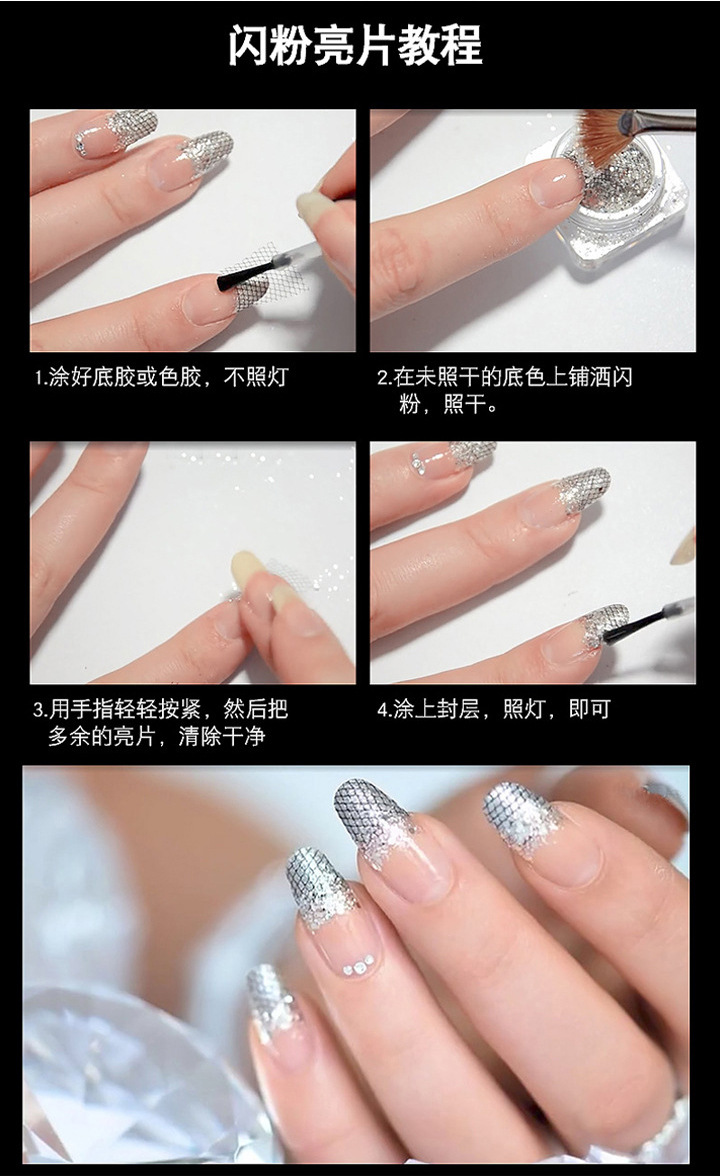 闪粉亮片教程

1.涂好底胶或色胶，不照灯

2.在未照干的底色上铺洒闪粉，照干。

3.用手指轻轻按紧，然后把多余的亮片，清除干净

4.涂上封层，照灯，即可