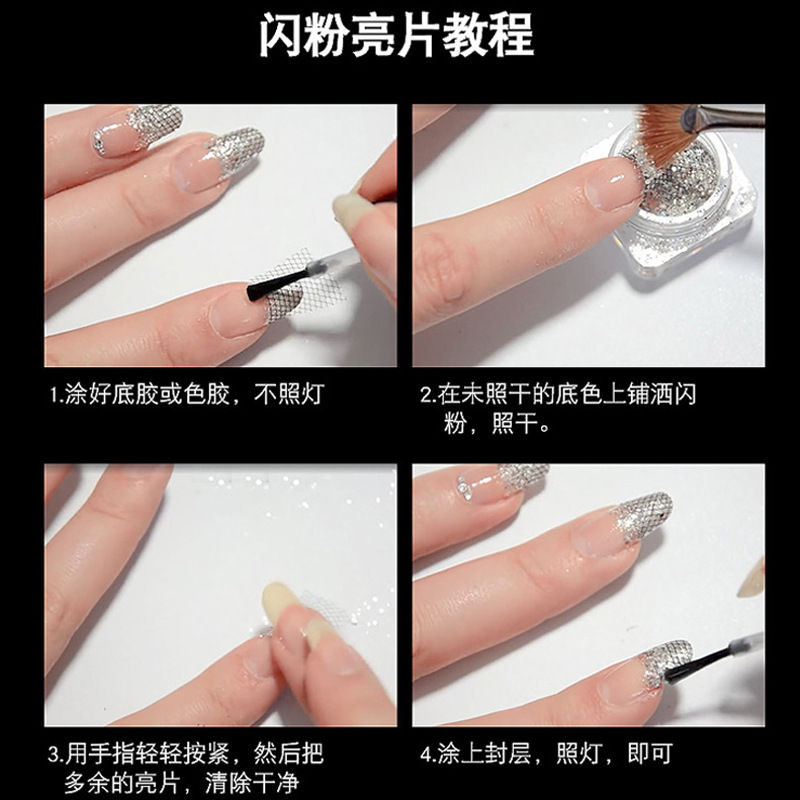 闪粉亮片教程

1.涂好底胶或色胶，不照灯

2.在未照干的底色上铺洒闪粉，照干。

3.用手指轻轻按紧，然后把多余的亮片，清除干净

4.涂上封层，照灯，即可