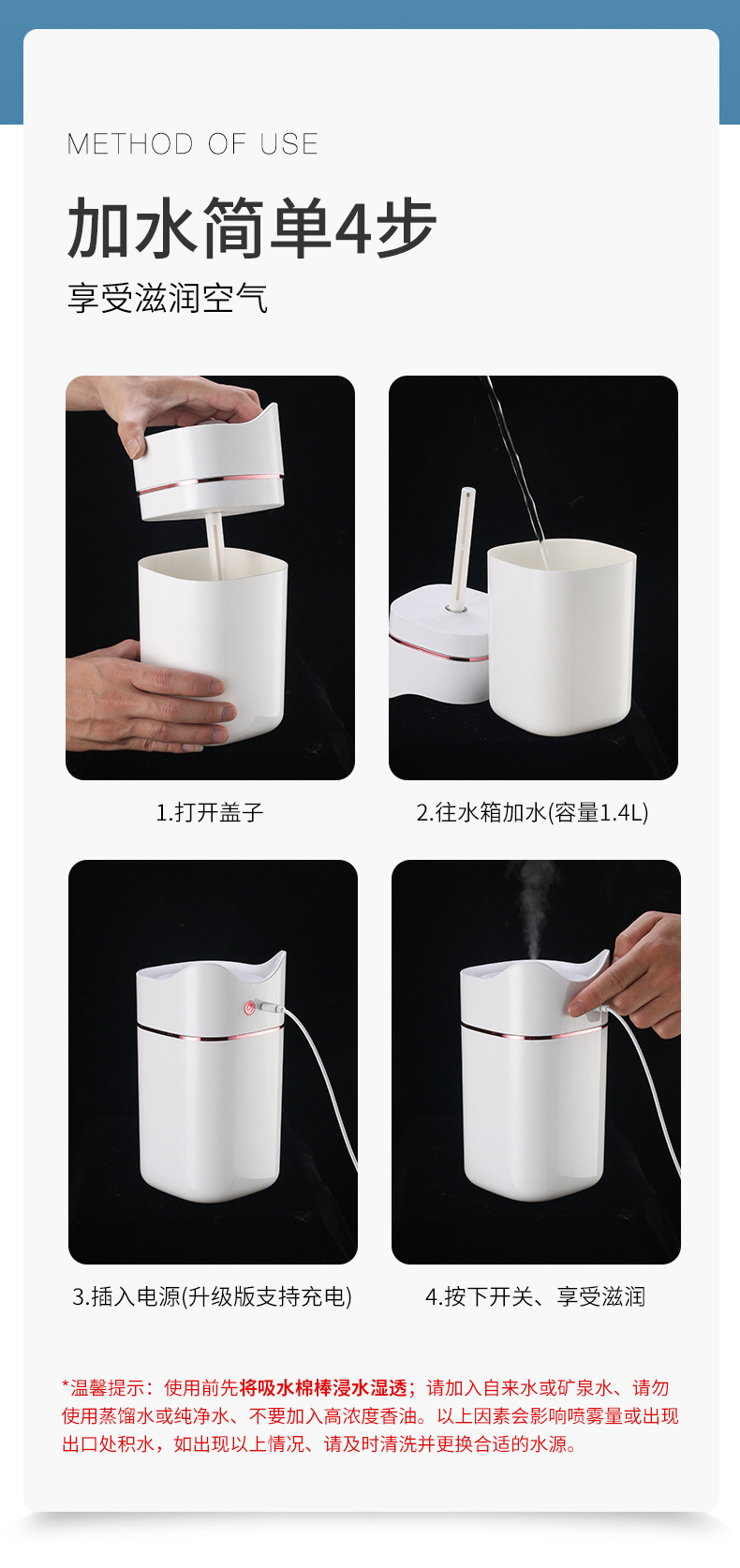 METHOD OF USE

加水简单4步

享受滋润空气

1.打开盖子

2.往水箱加水(容量1.4L)

3.插入电源(升级版支持充电)

4.按下开关、享受滋润

*温馨提示：使用前先将吸水棉棒浸水湿透；请加入自来水或矿泉水、请勿使用蒸馏水或纯净水、不要加入高浓度香油。以上因素会影响喷雾量或出现出口处积水，如出现以上情况、请及时清洗并更换合适的水源。