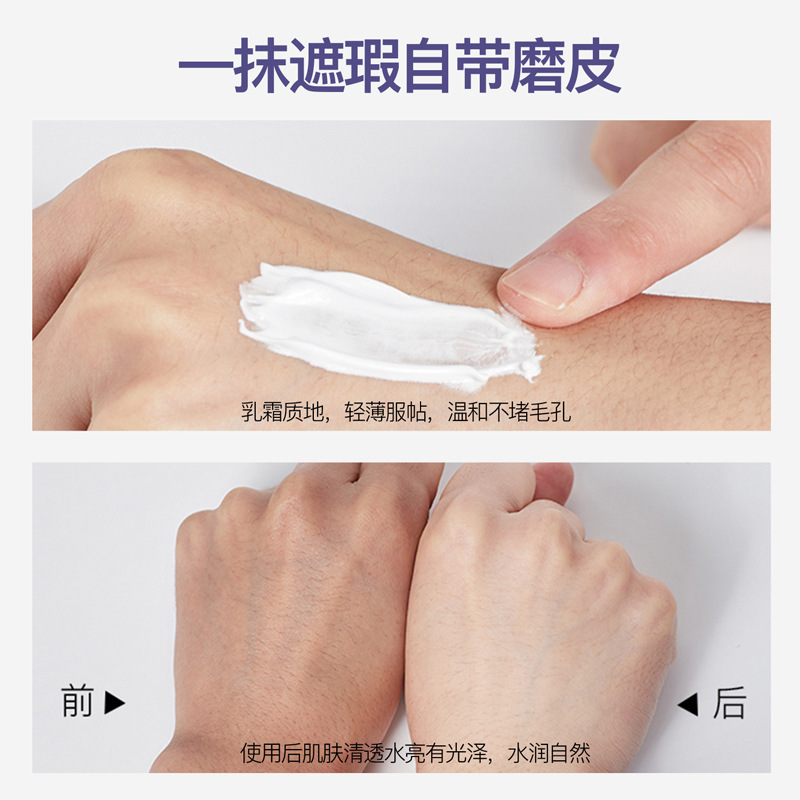 一抹遮瑕自带磨皮

乳霜质地，轻薄服帖，温和不堵毛孔

前 ▶

◀ 后

使用后肌肤清透水亮有光泽，水润自然