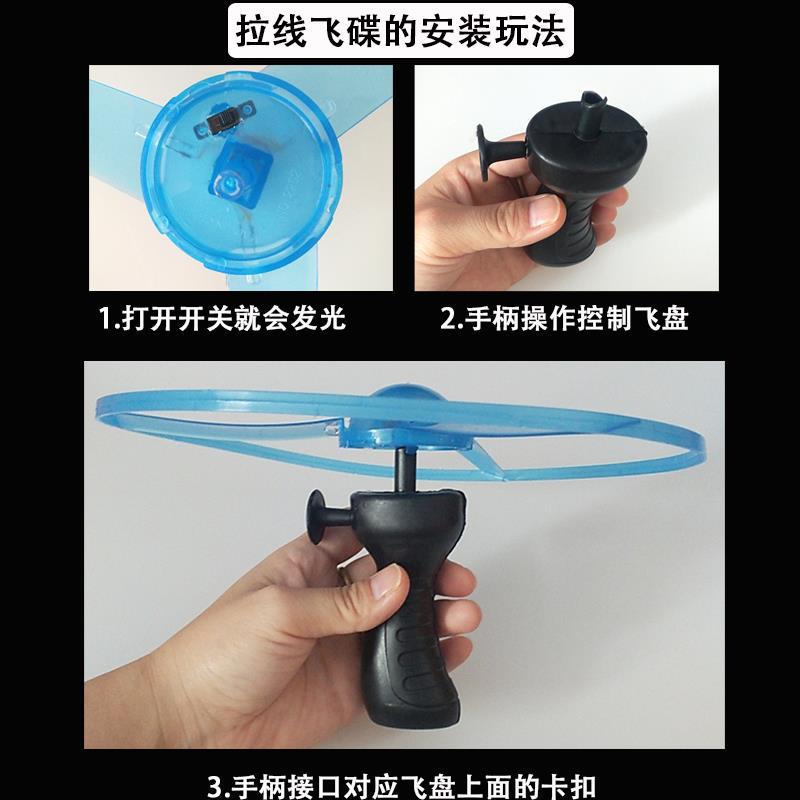 拉线飞碟的安装玩法

1.打开开关就会发光

2.手柄操作控制飞盘

3.手柄接口对应飞盘上面的卡扣