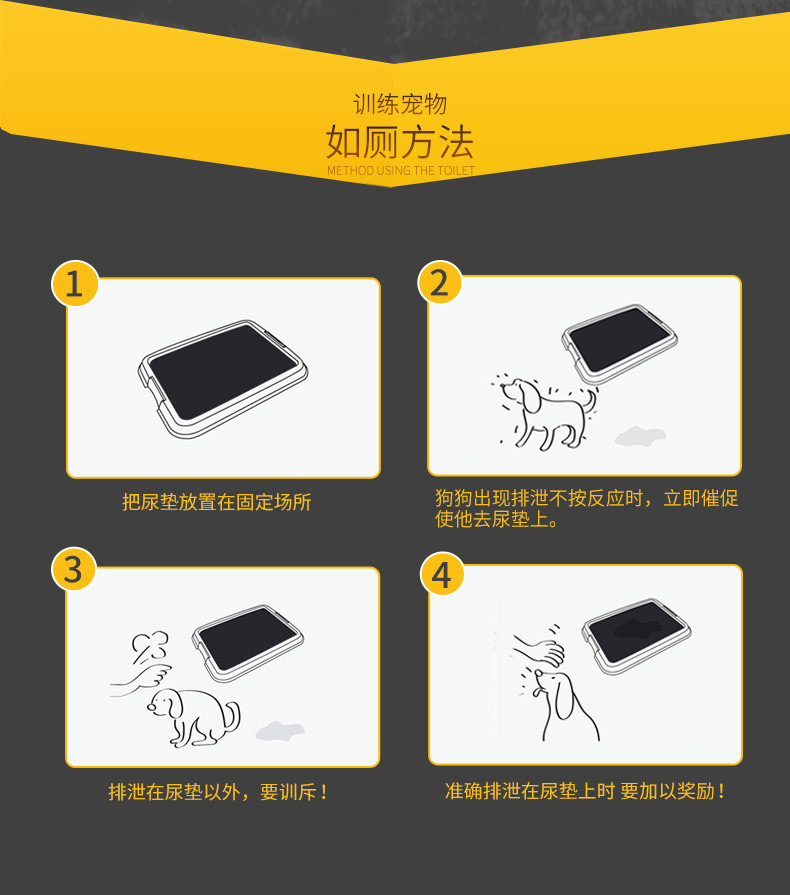 训练宠物
如厕方法
METHOD USING THE TOILET

1
把尿垫放置在固定场所

2
狗狗出现排泄不按反应时，立即催促使他去尿垫上。

3
排泄在尿垫以外，要训斥！

4
准确排泄在尿垫上时 要加以奖励！