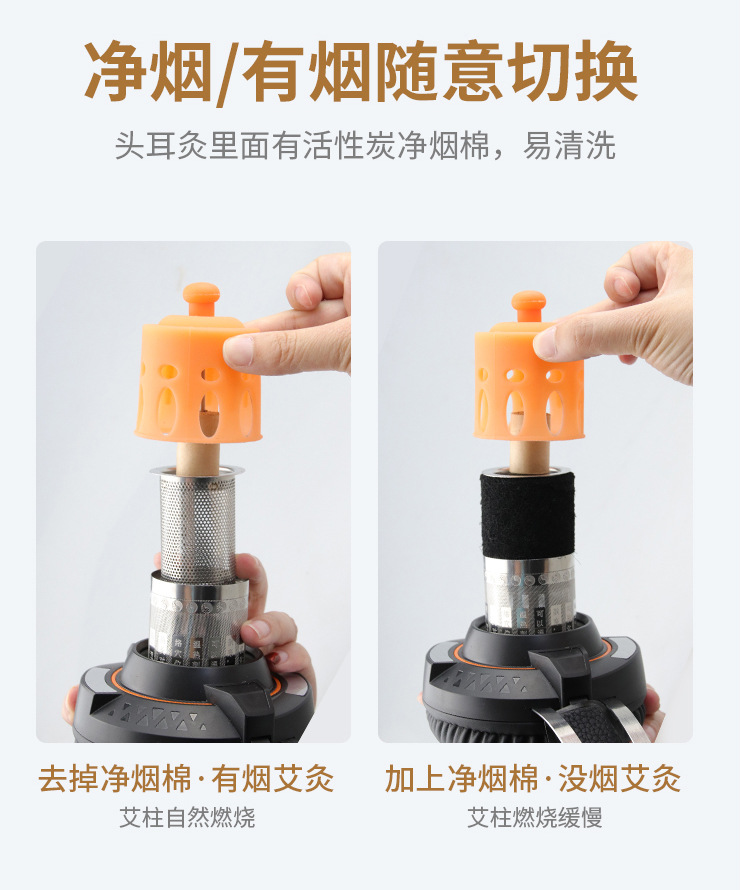 净烟/有烟随意切换

头耳灸里面有活性炭净烟棉，易清洗

去掉净烟棉·有烟艾灸

艾柱自然燃烧

加上净烟棉·没烟艾灸

艾柱燃烧缓慢