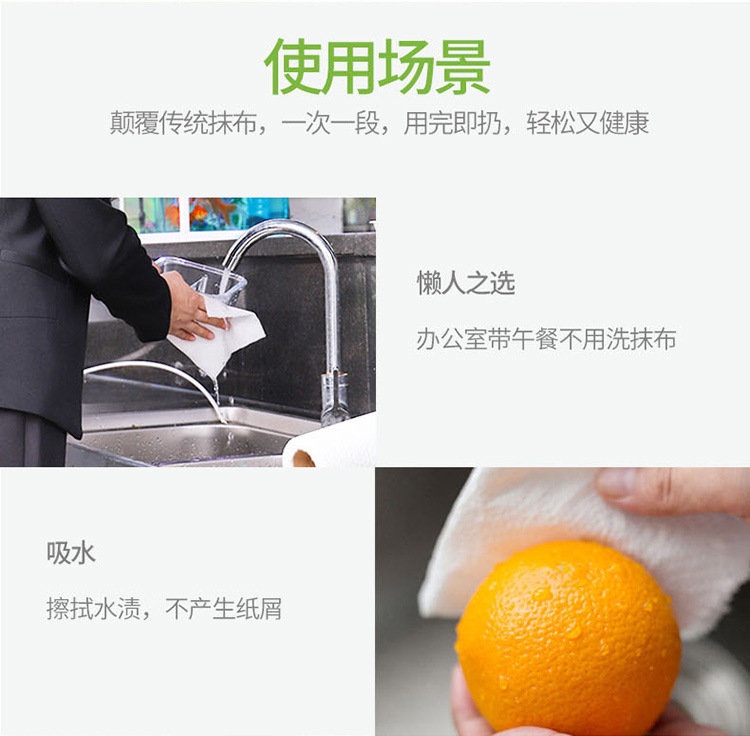 使用场景

颠覆传统抹布，一次一段，用完即扔，轻松又健康

懒人之选

办公室带午餐不用洗抹布

吸水

擦拭水渍，不产生纸屑