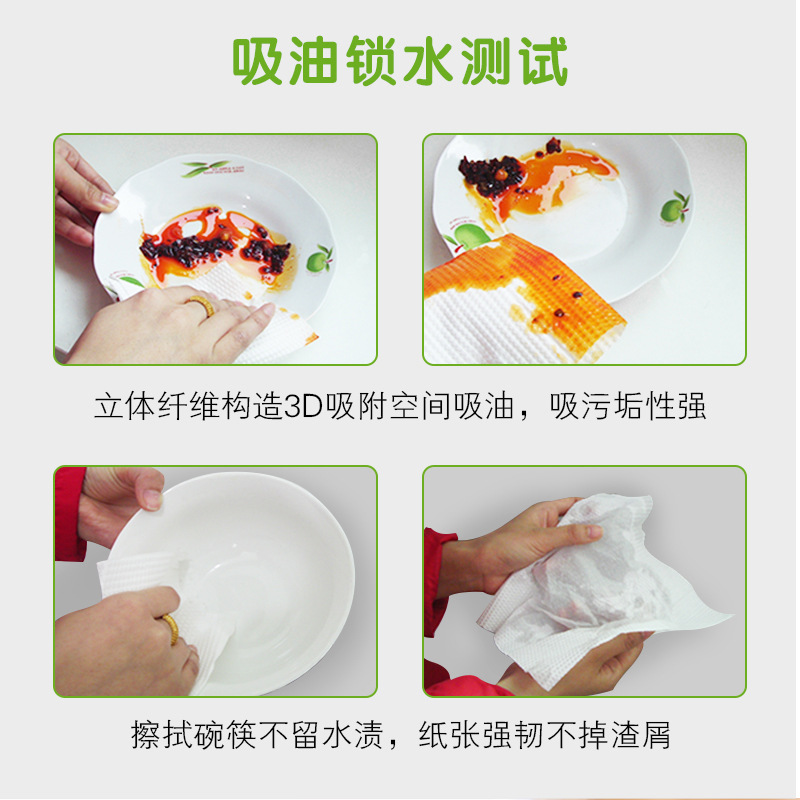 吸油锁水测试

立体纤维构造3D吸附空间吸油，吸污垢性强

擦拭碗筷不留水渍，纸张强韧不掉渣屑