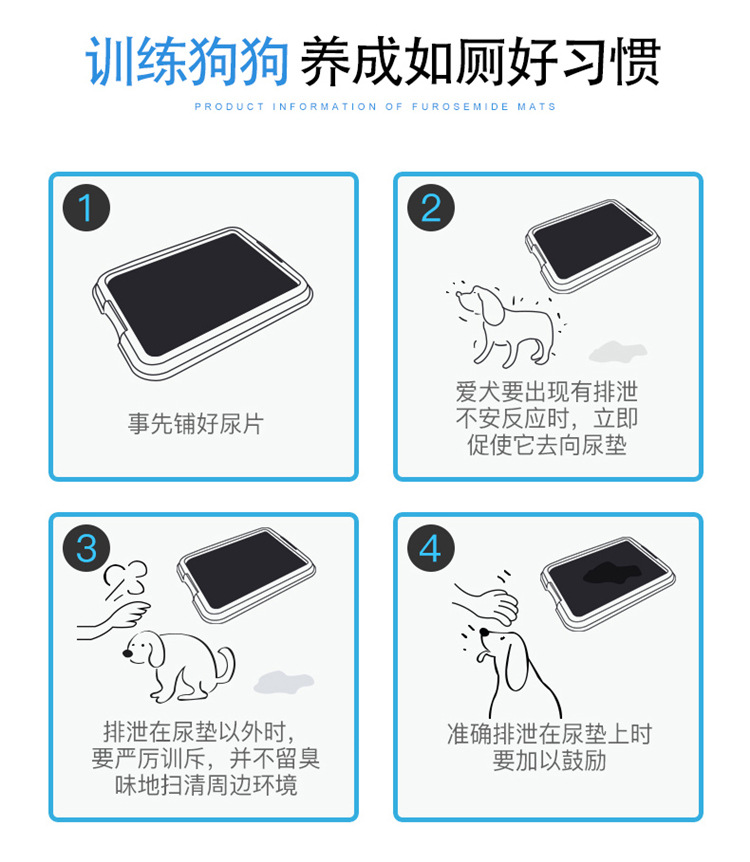 训练狗狗 养成如厕好习惯

PRODUCT INFORMATION OF FUROSEMIDE MATS

1

事先铺好尿片

2

爱犬要出现有排泄不安反应时，立即促使它去向尿垫

3

排泄在尿垫以外时，要严厉训斥，并不留臭味地扫清周边环境

4

准确排泄在尿垫上时要加以鼓励