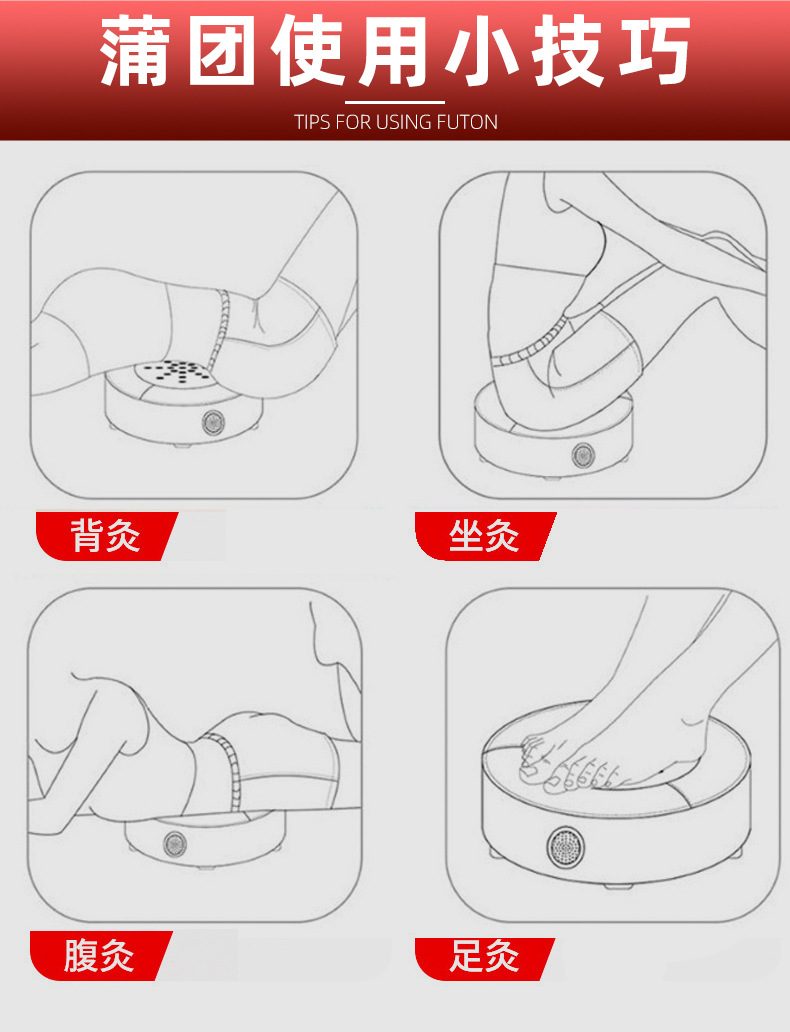 蒲团使用小技巧

TIPS FOR USING FUTON

背灸

坐灸

腹灸

足灸