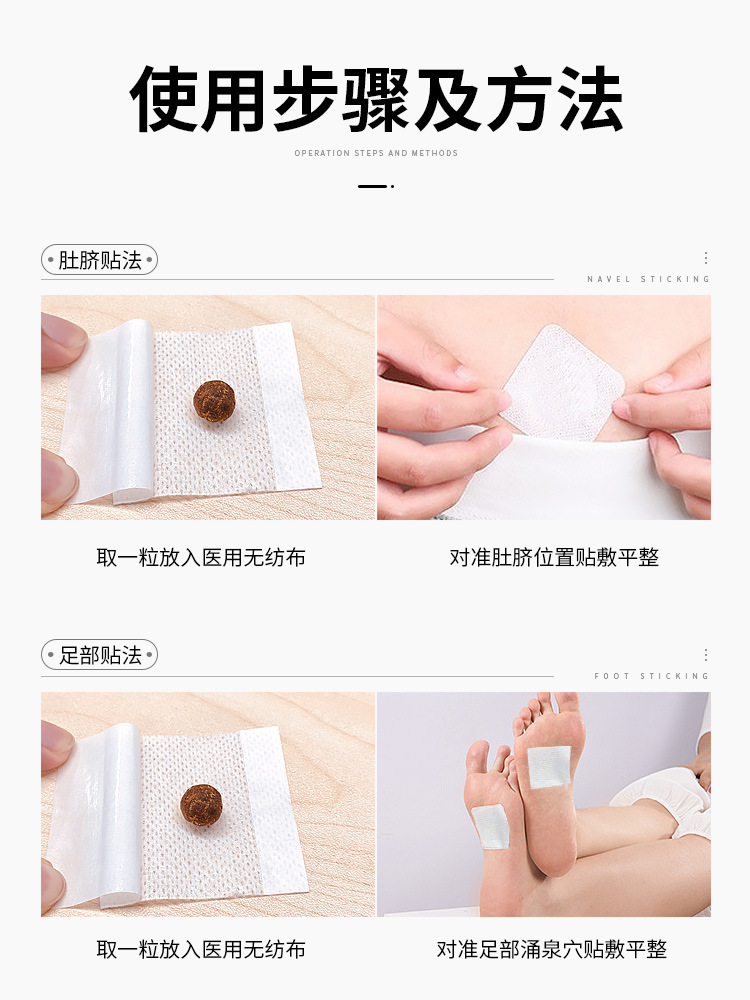 使用步骤及方法

OPERATION STEPS AND METHODS

肚脐贴法

NAVEL STICKING

取一粒放入医用无纺布

对准肚脐位置贴敷平整

足部贴法

FOOT STICKING

取一粒放入医用无纺布

对准足部涌泉穴贴敷平整