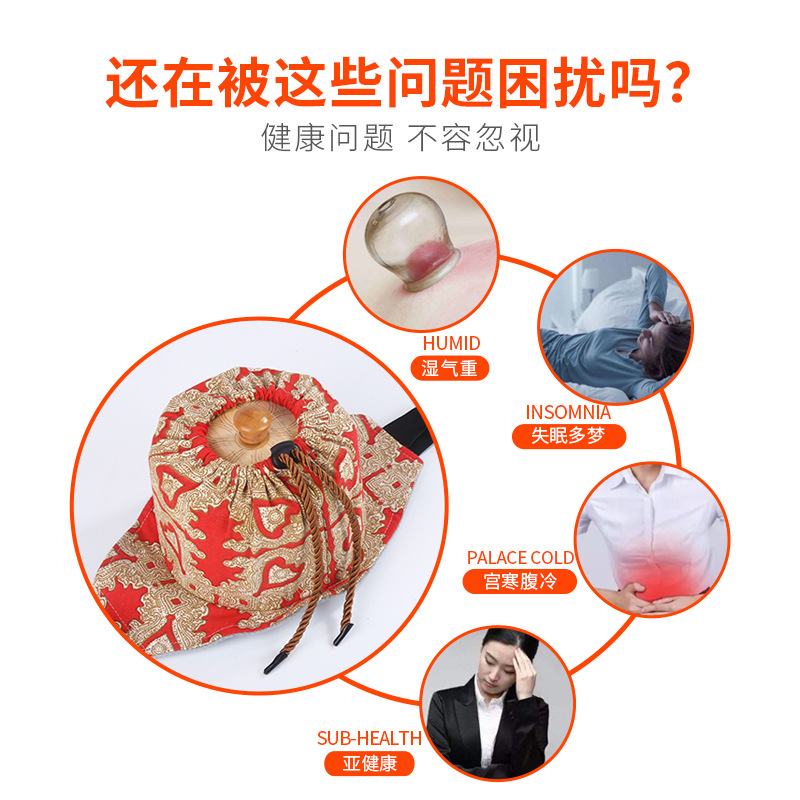 还在被这些问题困扰吗?
健康问题 不容忽视

HUMID
湿气重

INSOMNIA
失眠多梦

PALACE COLD
宫寒腹冷

SUB-HEALTH
亚健康