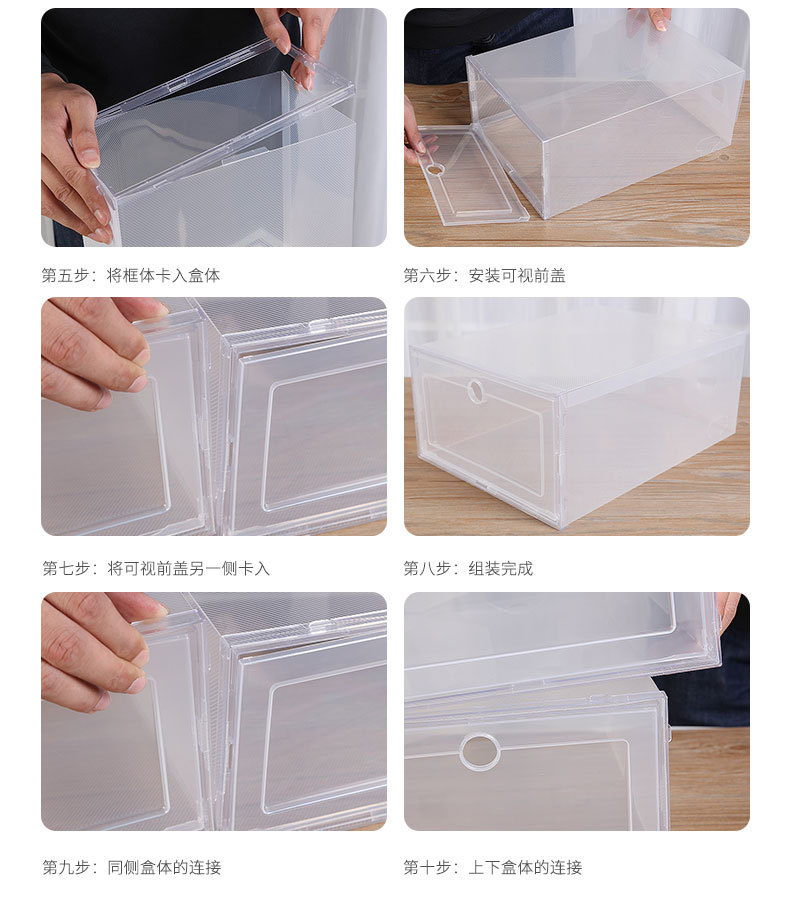 第五步：将框体卡入盒体

第六步：安装可视前盖

第七步：将可视前盖另一侧卡入

第八步：组装完成

第九步：同侧盒体的连接

第十步：上下盒体的连接