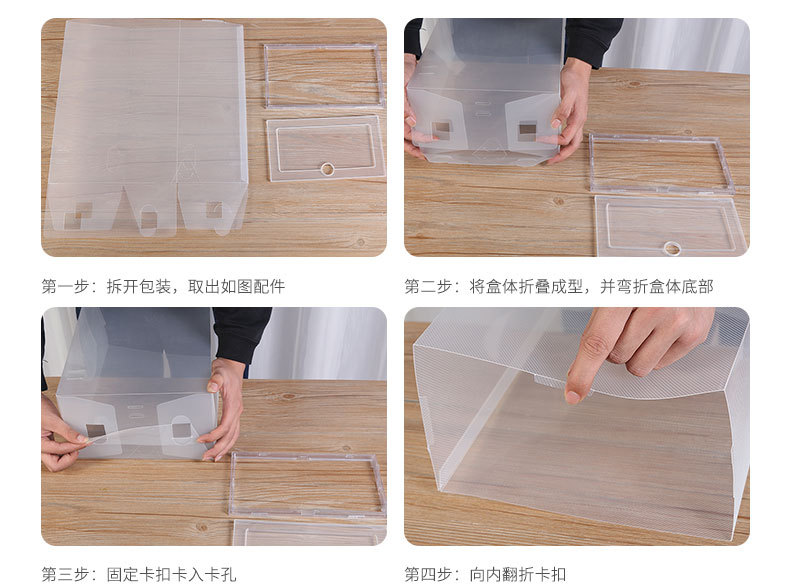 第一步：拆开包装，取出如图配件

第二步：将盒体折叠成型，并弯折盒体底部

第三步：固定卡扣卡入卡孔

第四步：向内翻折卡扣