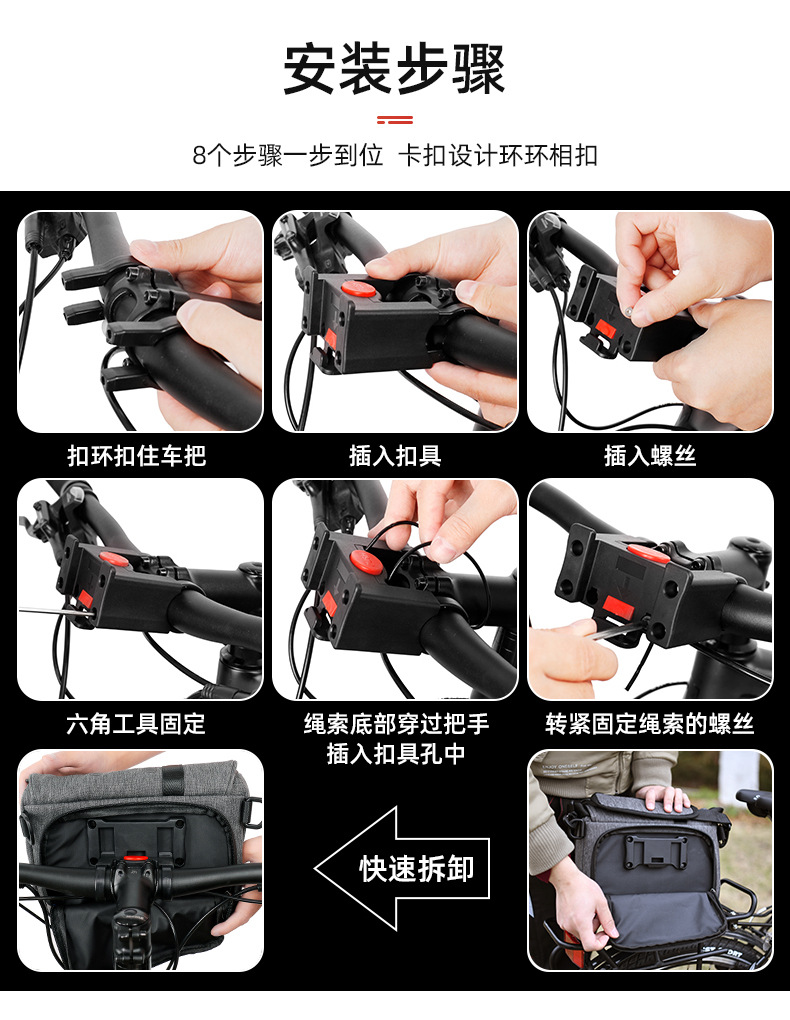 安装步骤

8个步骤一步到位 卡扣设计环环相扣

扣环扣住车把

插入扣具

插入螺丝

六角工具固定

绳索底部穿过把手插入扣具孔中

转紧固定绳索的螺丝

快速拆卸